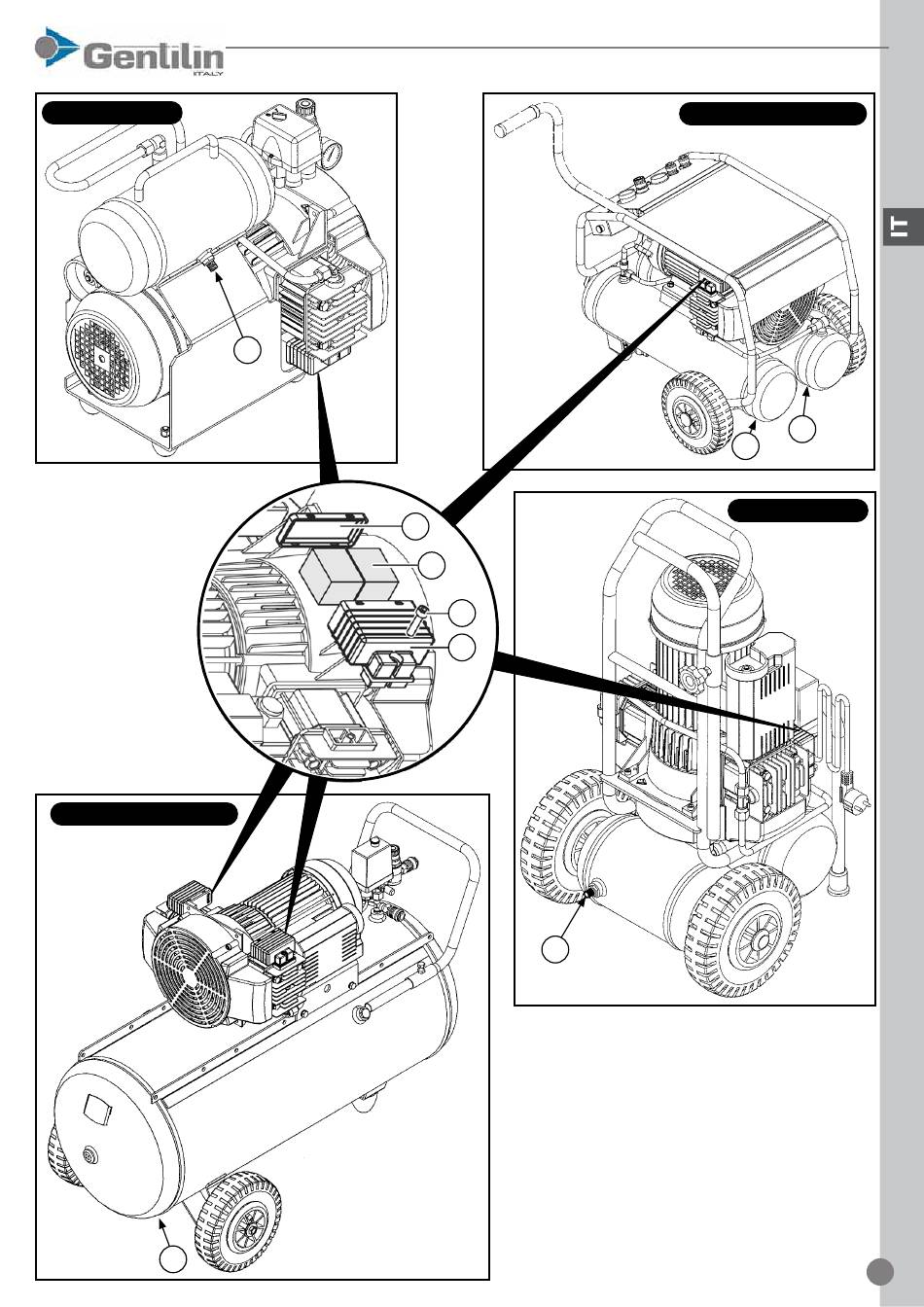 Gentilin
ITALY

IT