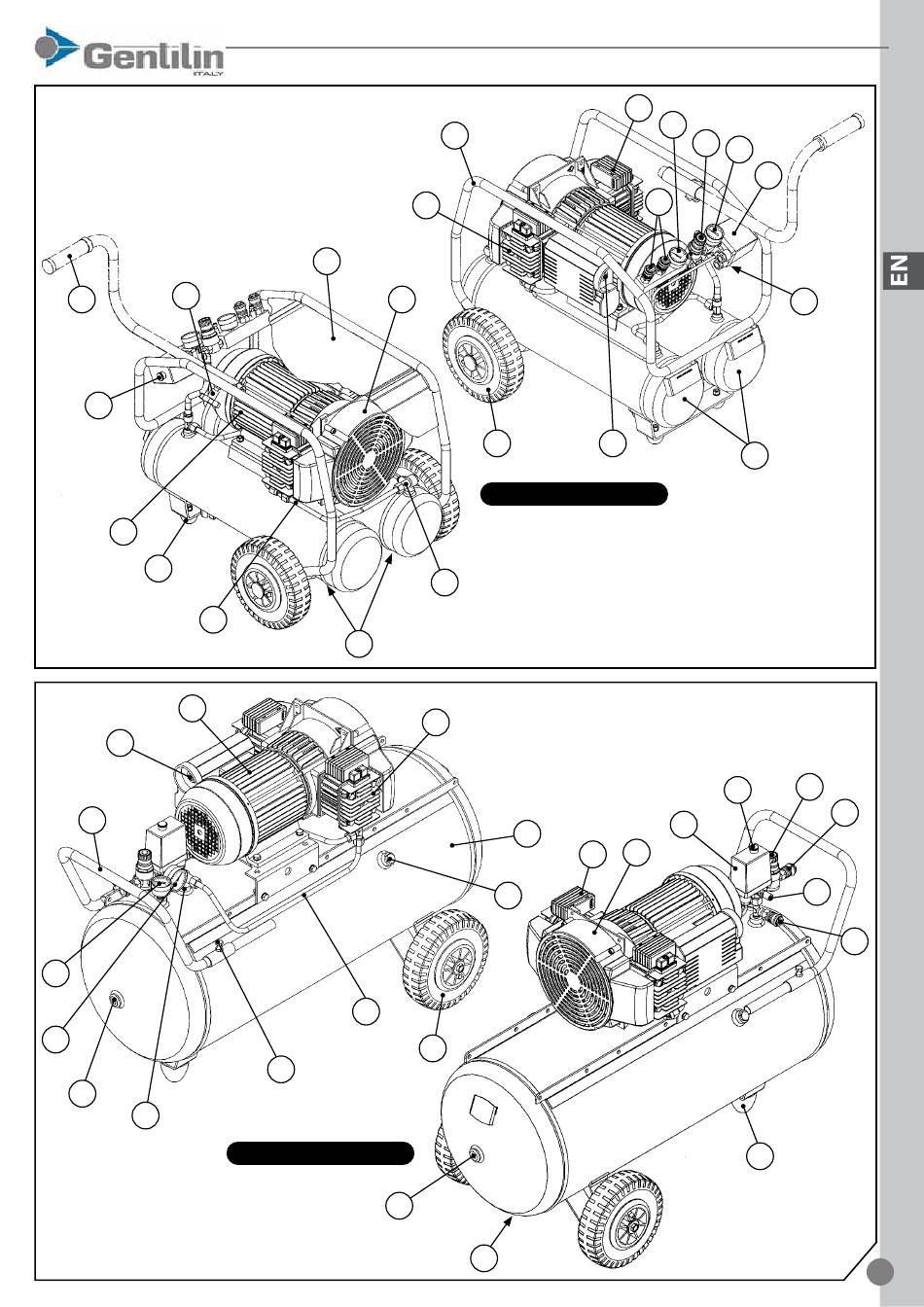 Gentilin
ITALY

EN