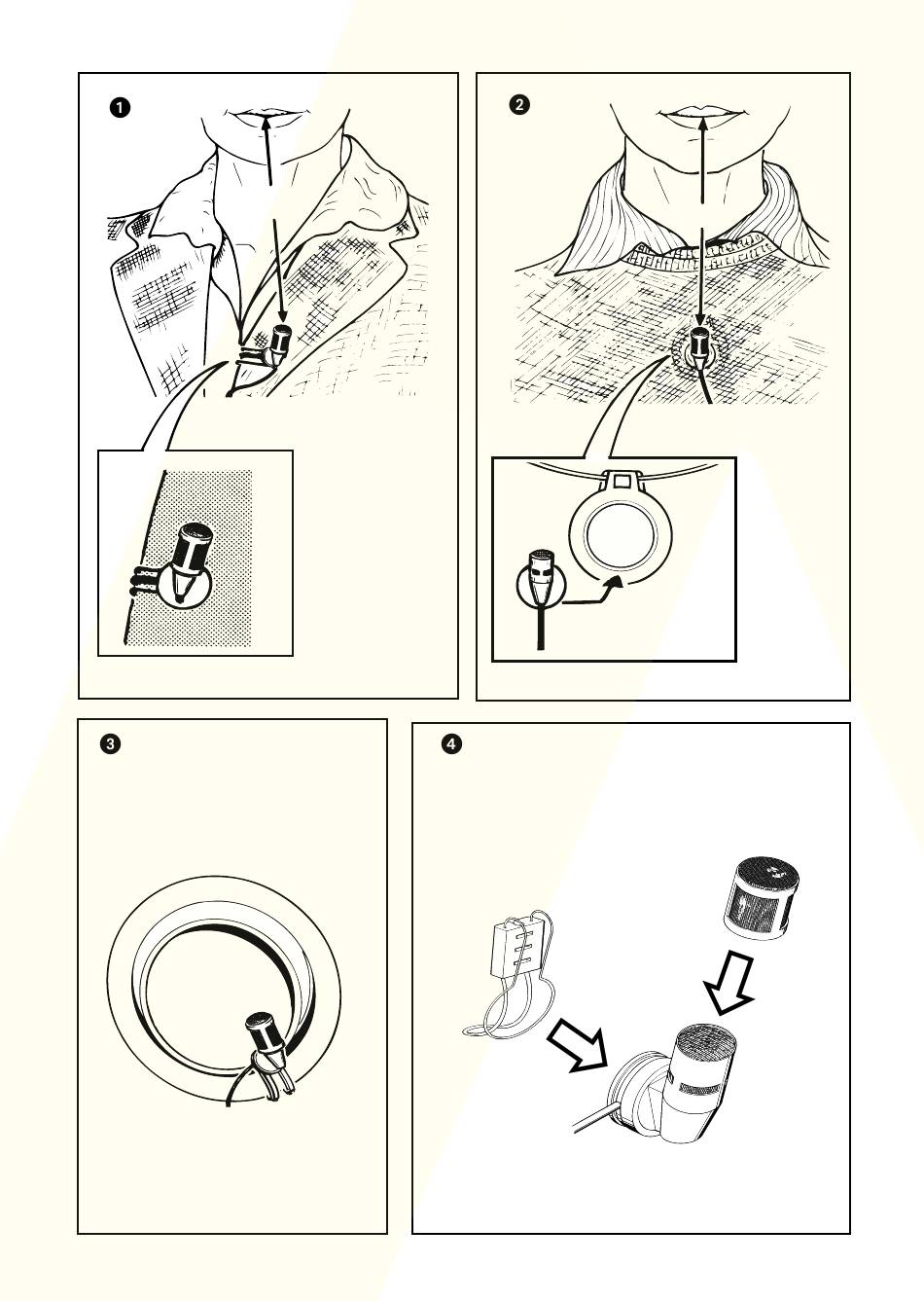 ❶

❷

❸

❹