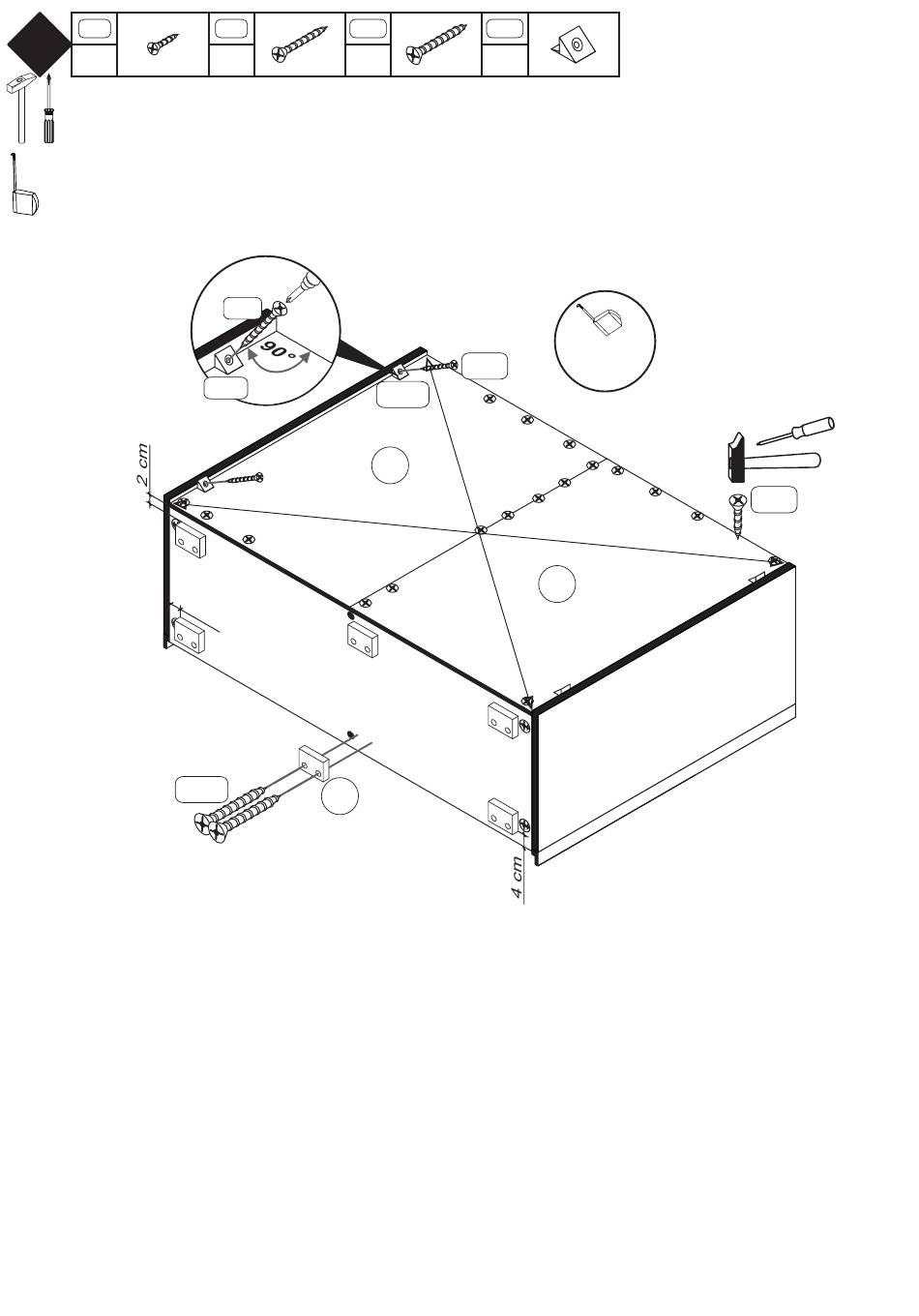 90°

2 cm

4 cm