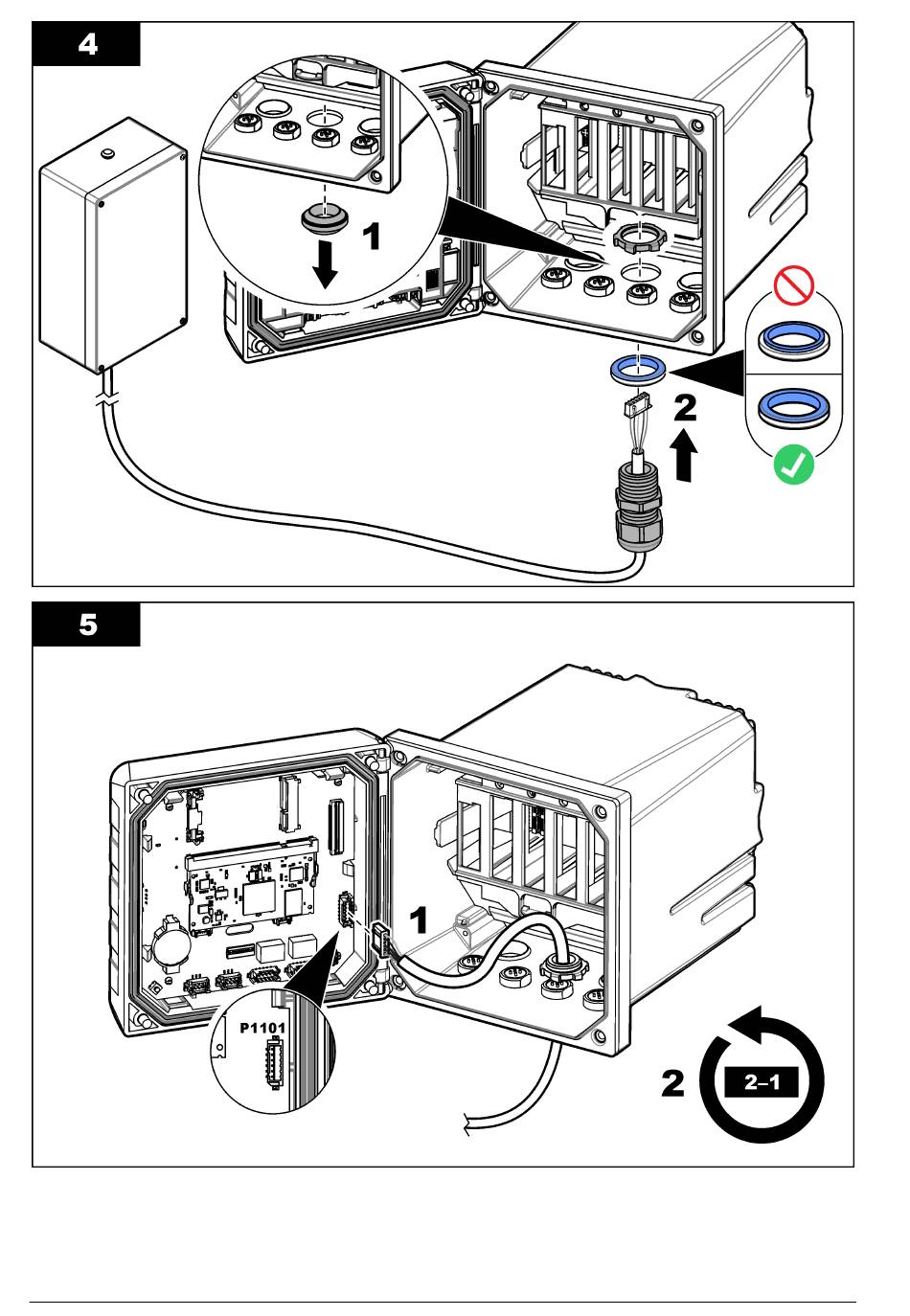 4

1

2

5

1

P1101

2

2–1