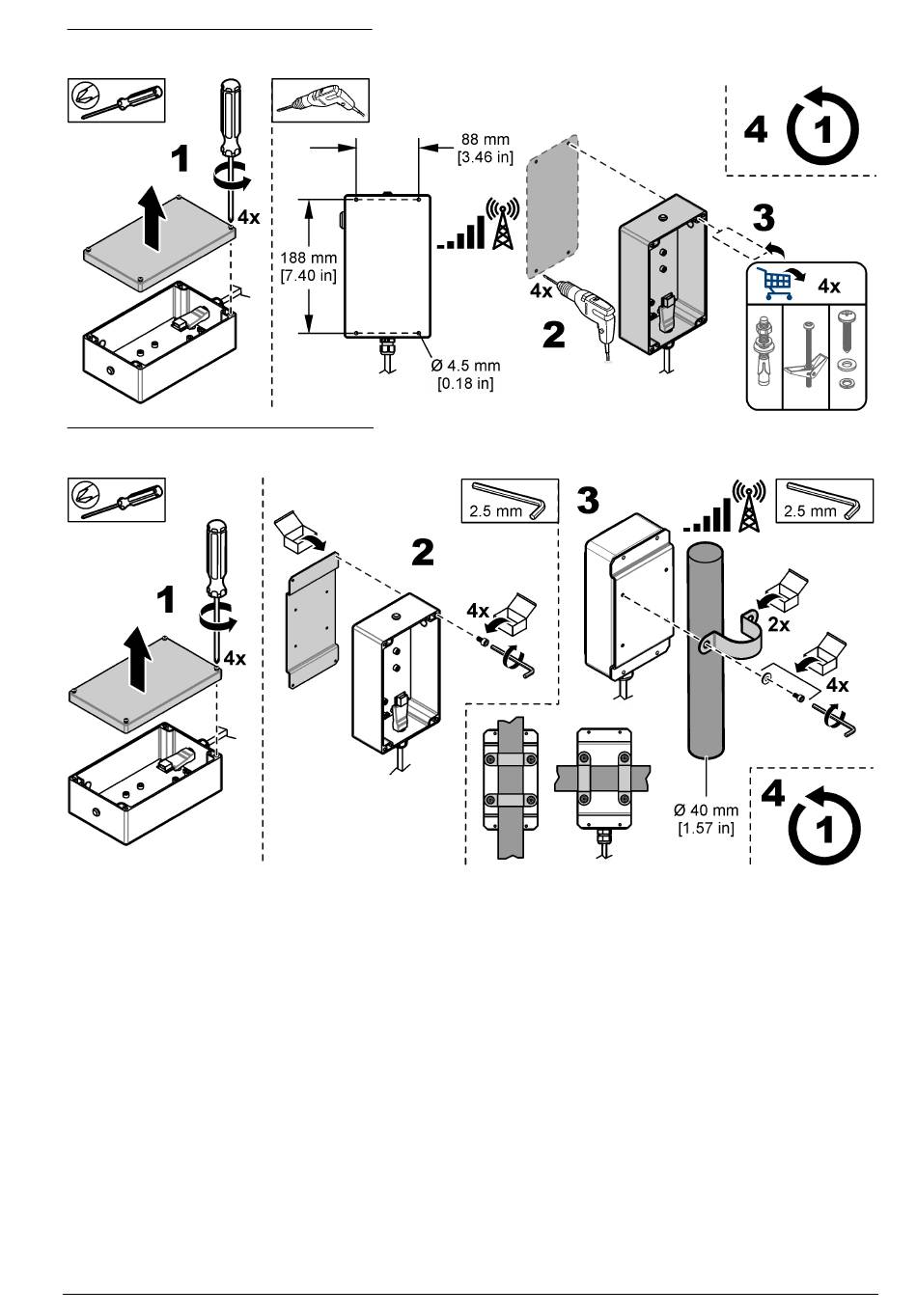 1

4x

88 mm
[3.46 in]

188 mm
[7.40 in]

Ø 4.5 mm
[0.18 in]

4x

2

3

4x

4

1

1

4x

2.5 mm

2

4x

3

2.5 mm

2x

4x

Ø 40 mm
[1.57 in]

4

1