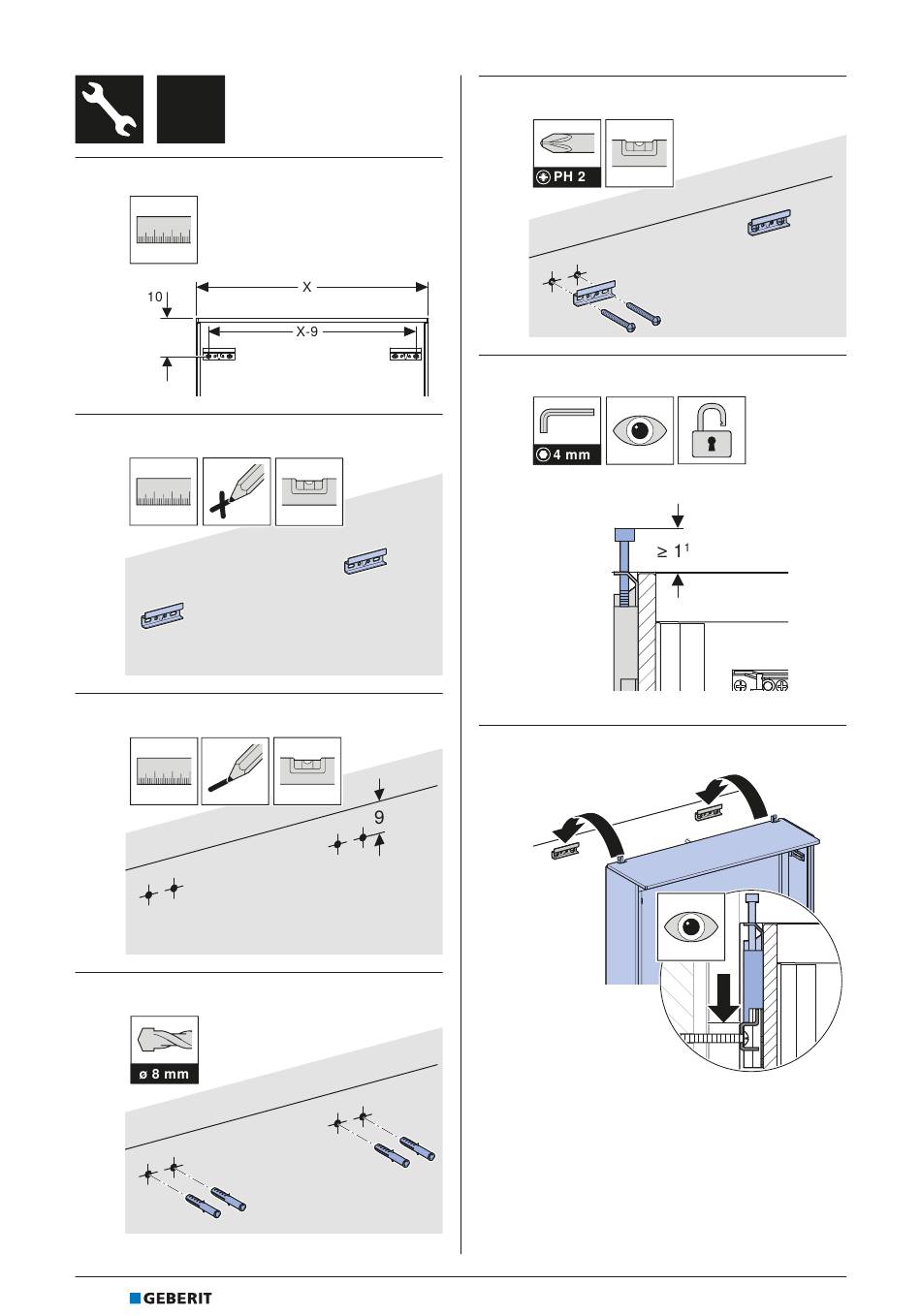 10

X

X-9

9

ø 8 mm

PH 2

4 mm

$\geq 1^1$

GEBERIT