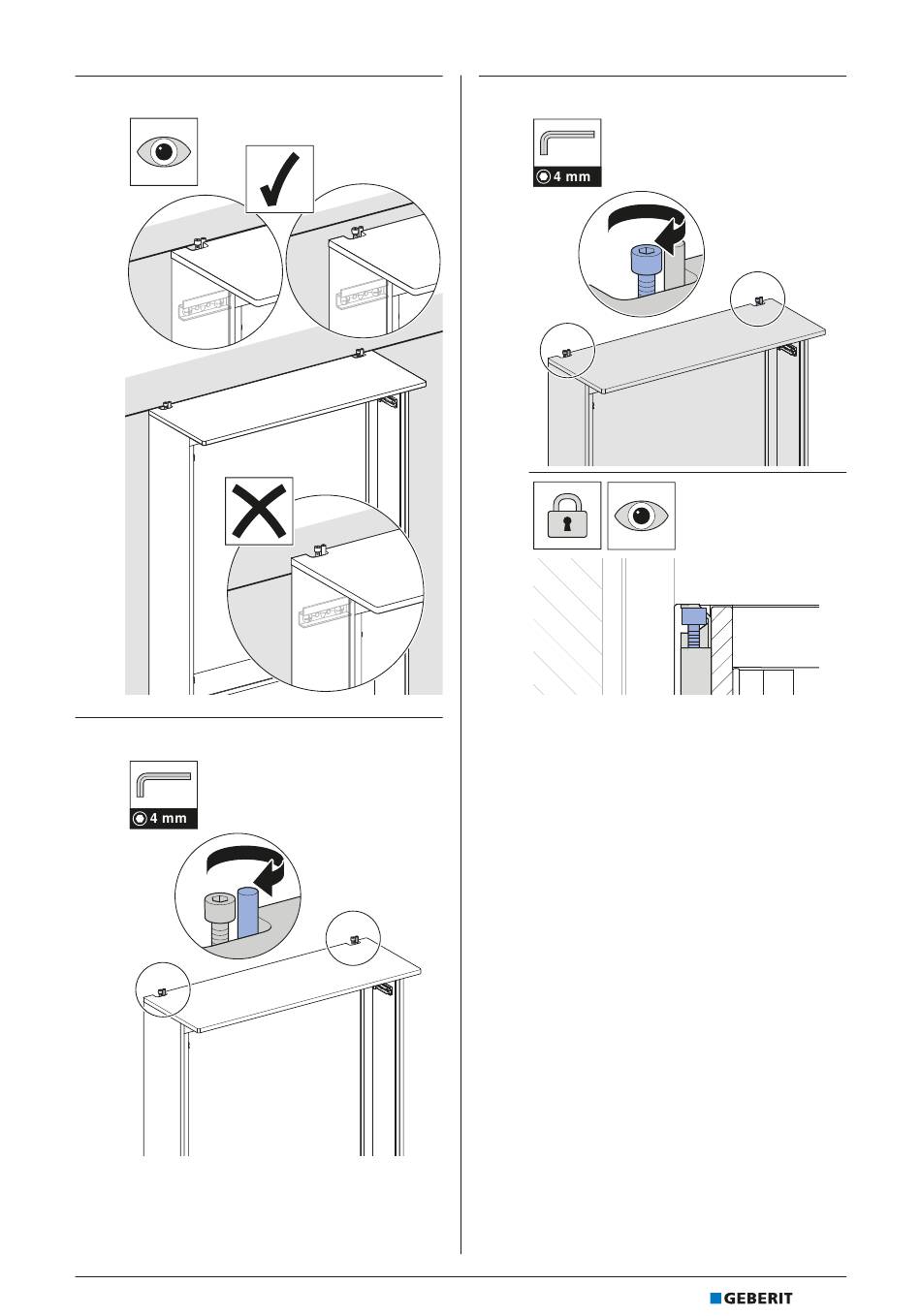 4 mm

4 mm

GEBERIT