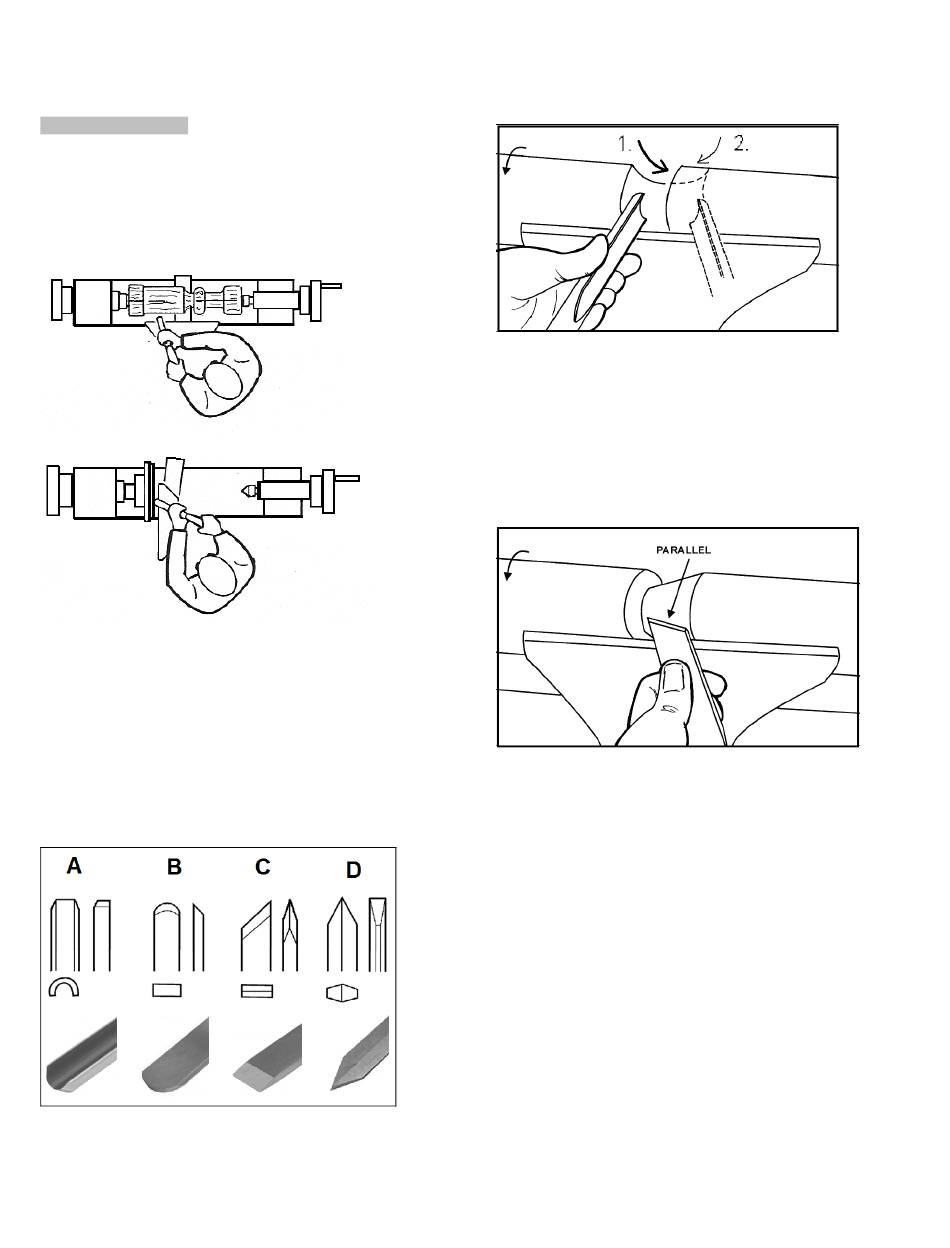 1. 2.

PARALLEL

A B C D