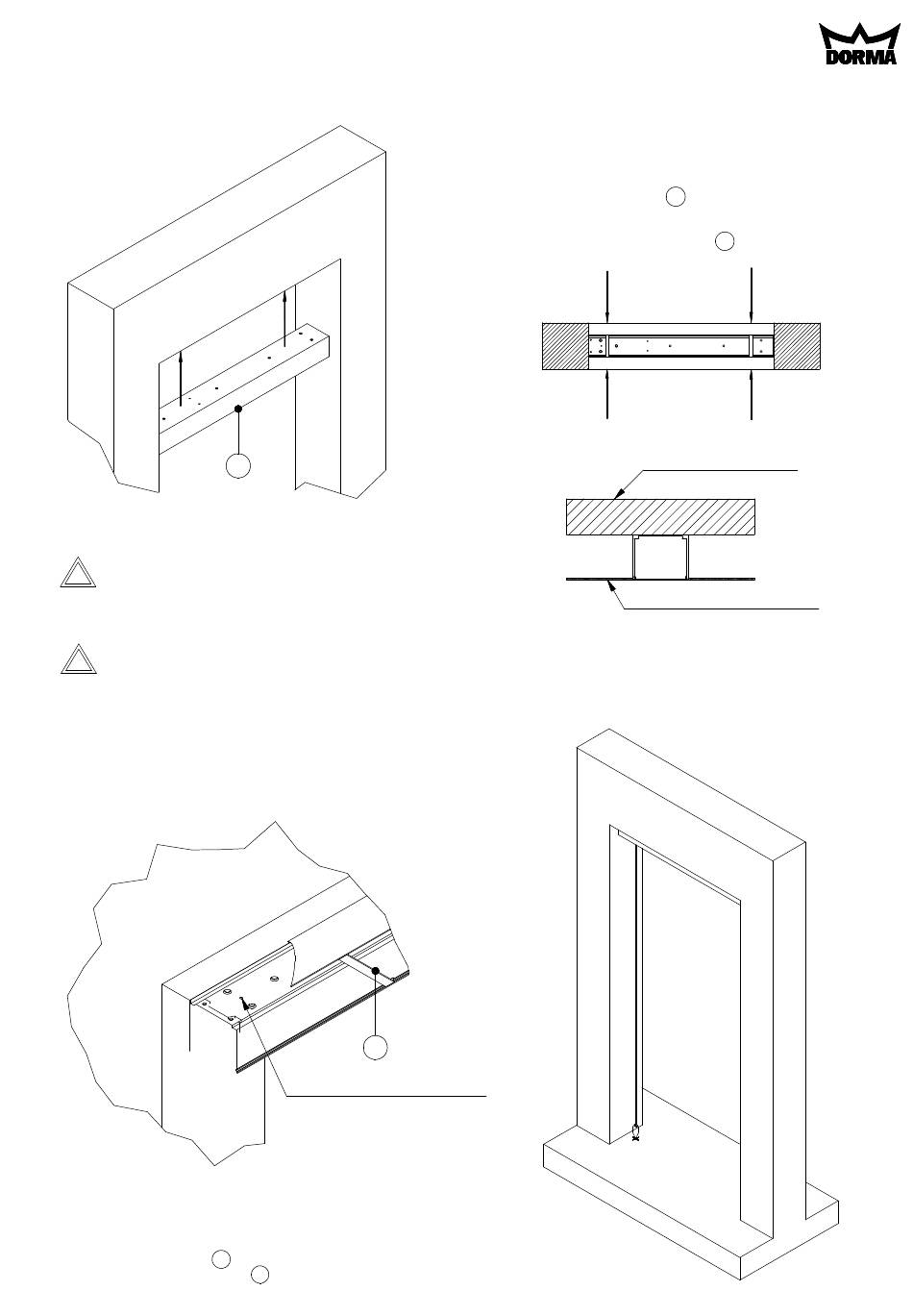 DORMA