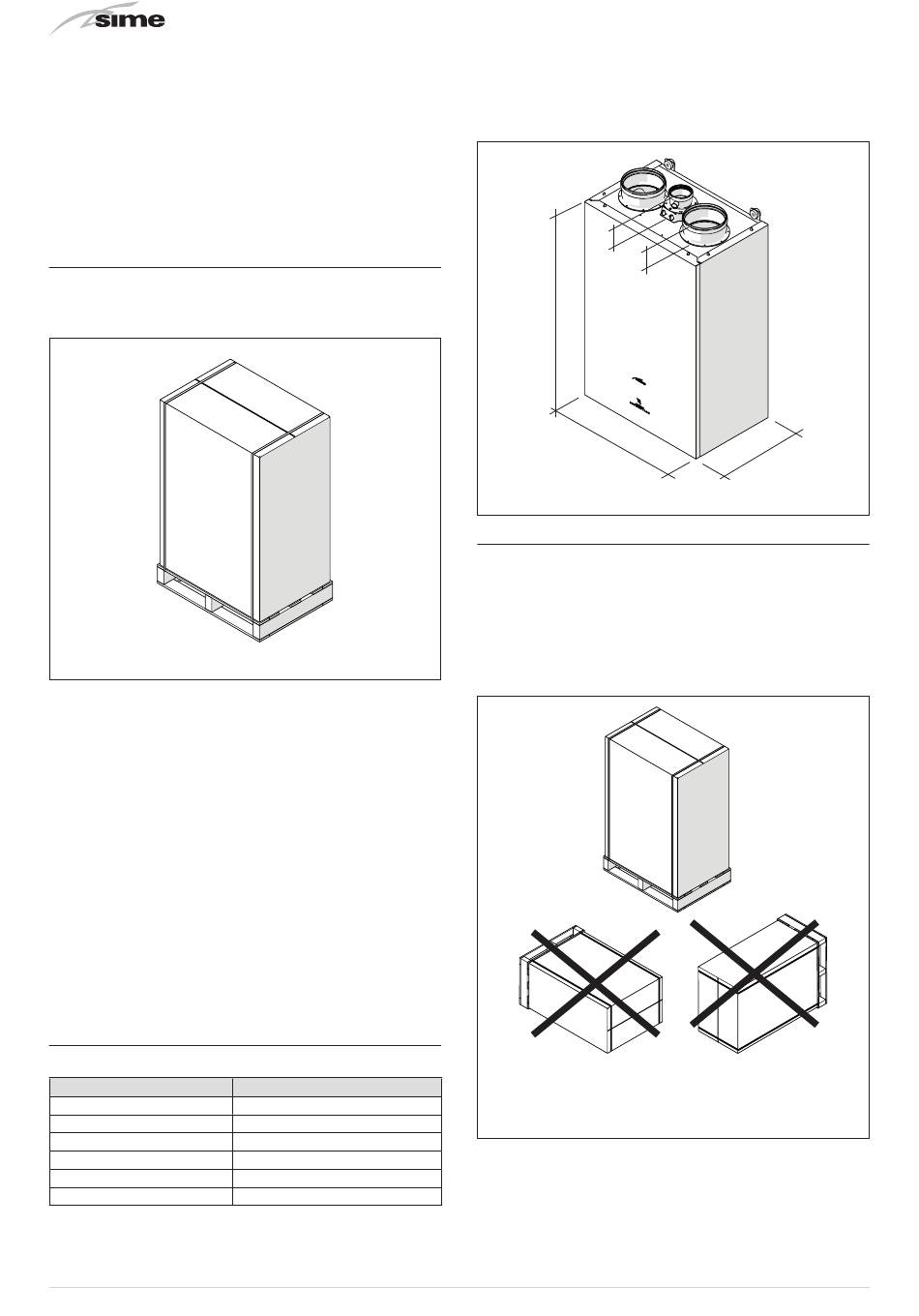 sime