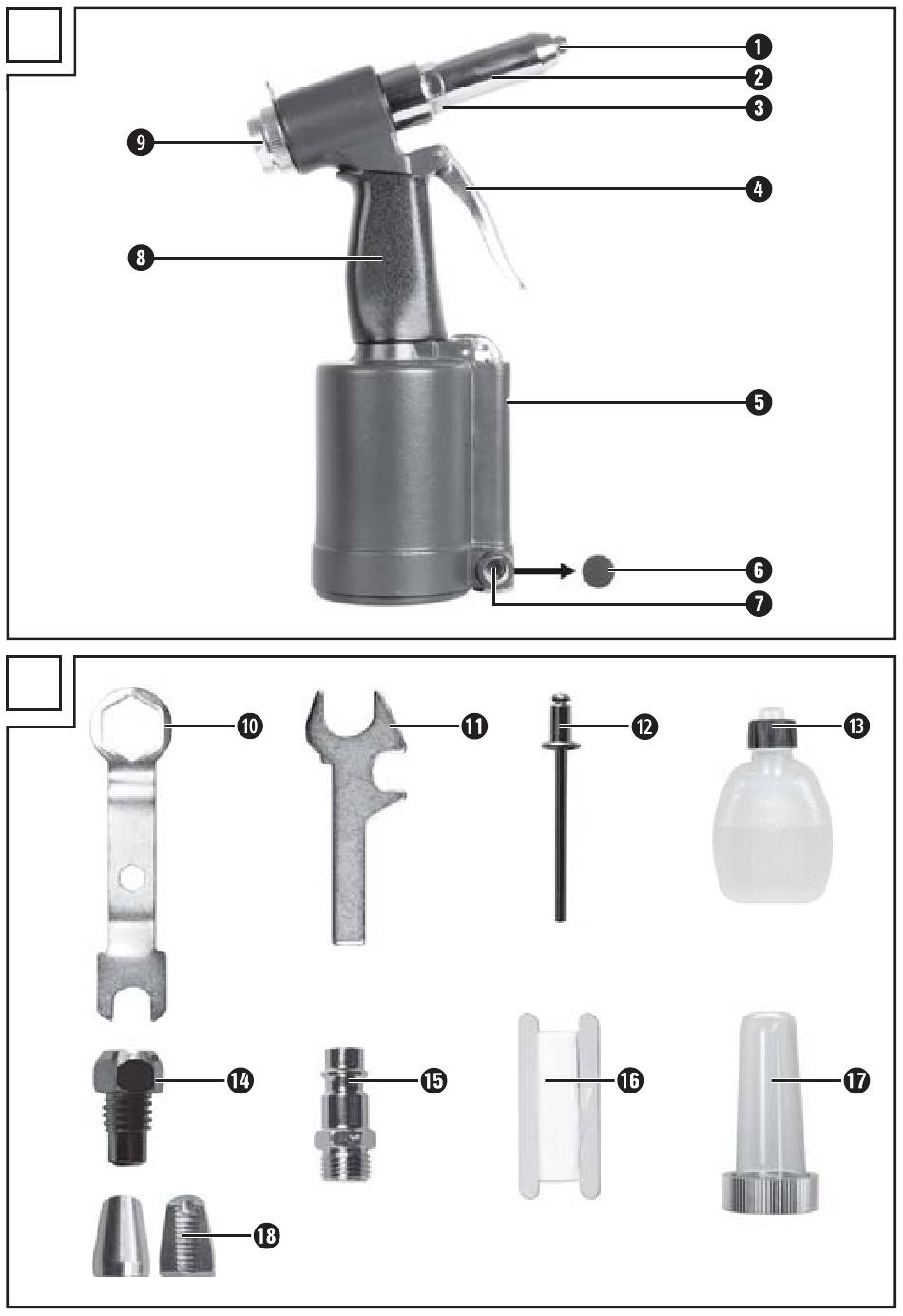 1
2
3
9
4
8
5
6
7

10
11
12
13
14
15
16
17
18