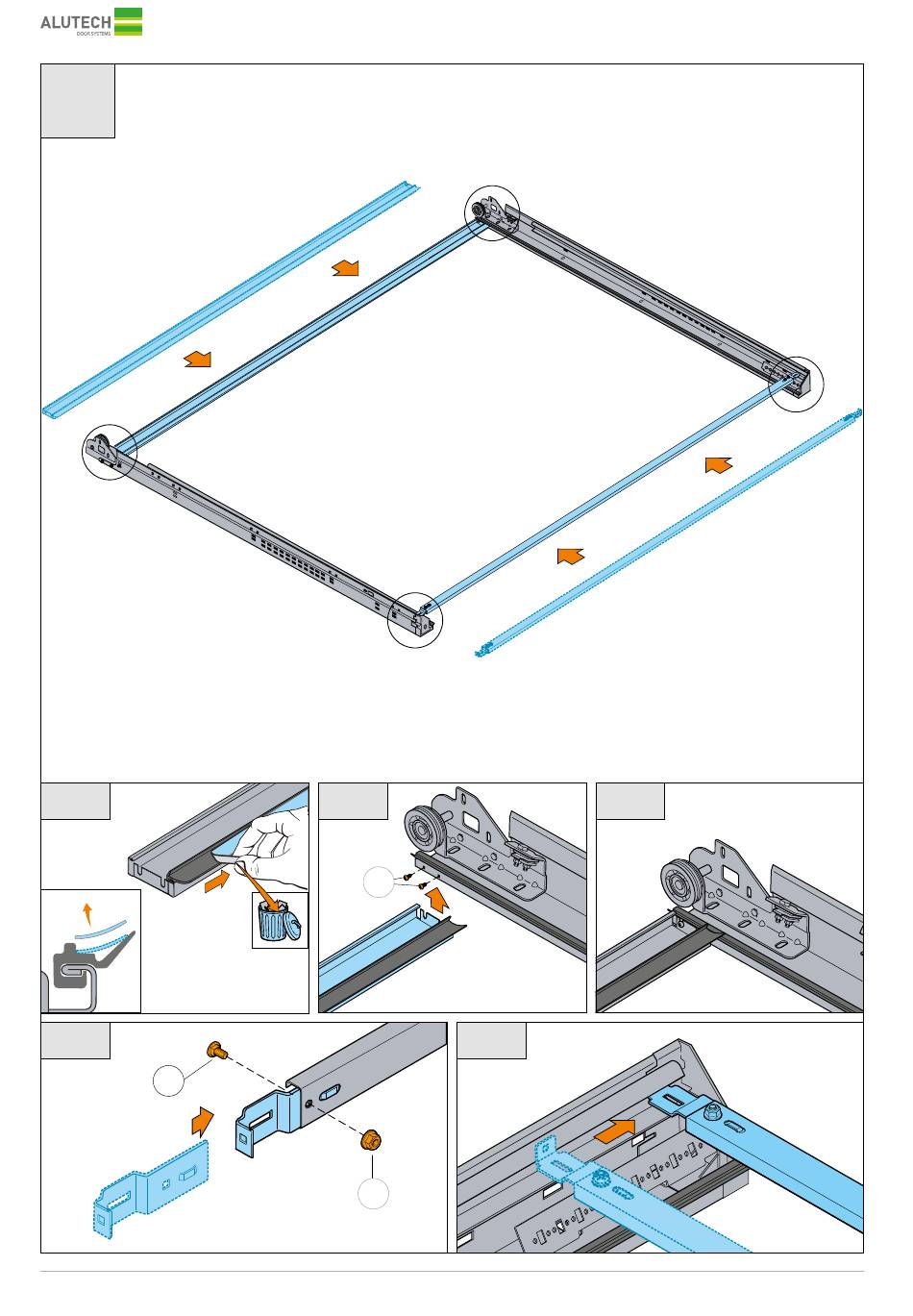 ALUTECH
DOOR SYSTEMS