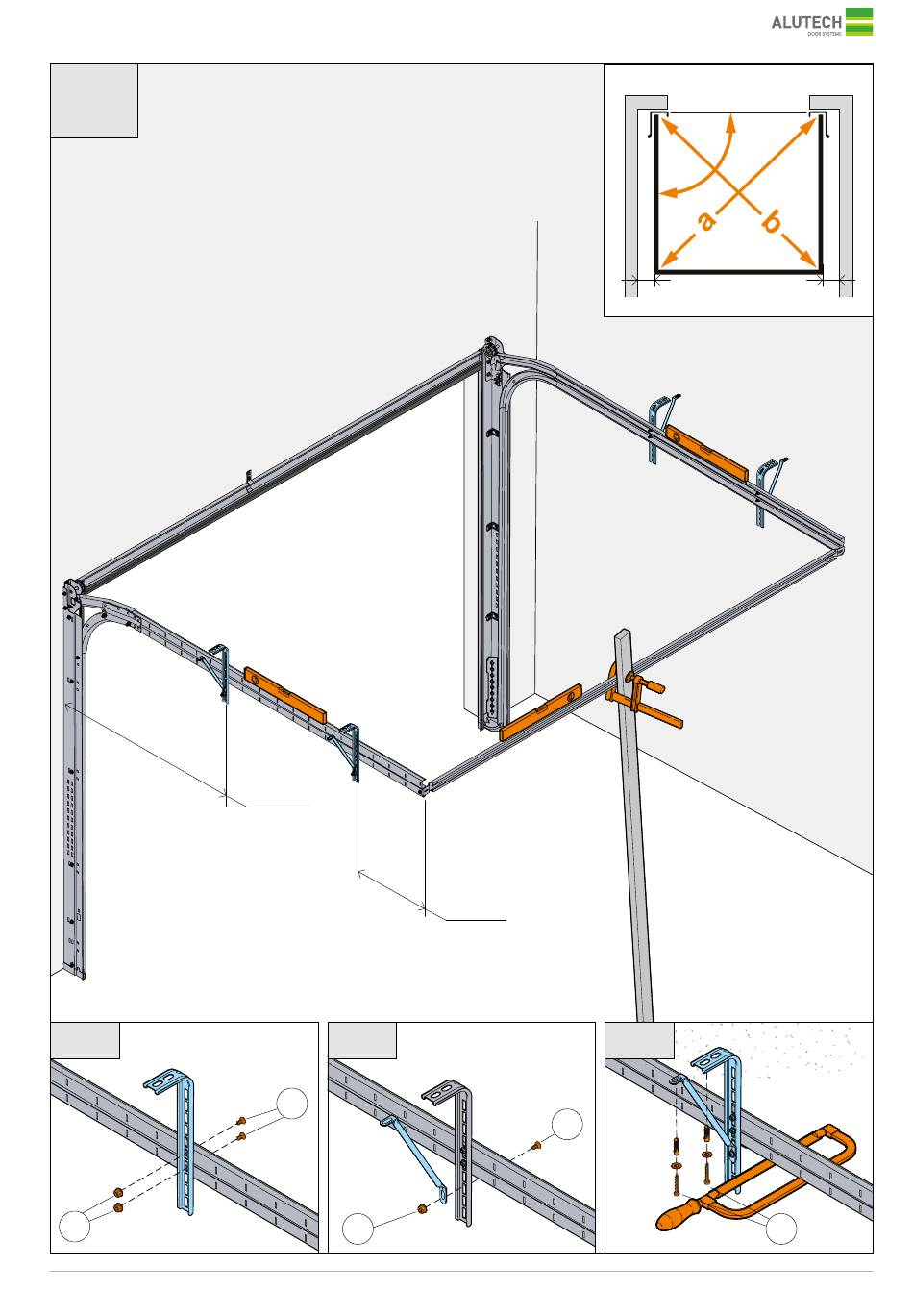 ALUTECH
DOOR SYSTEMS

a
b