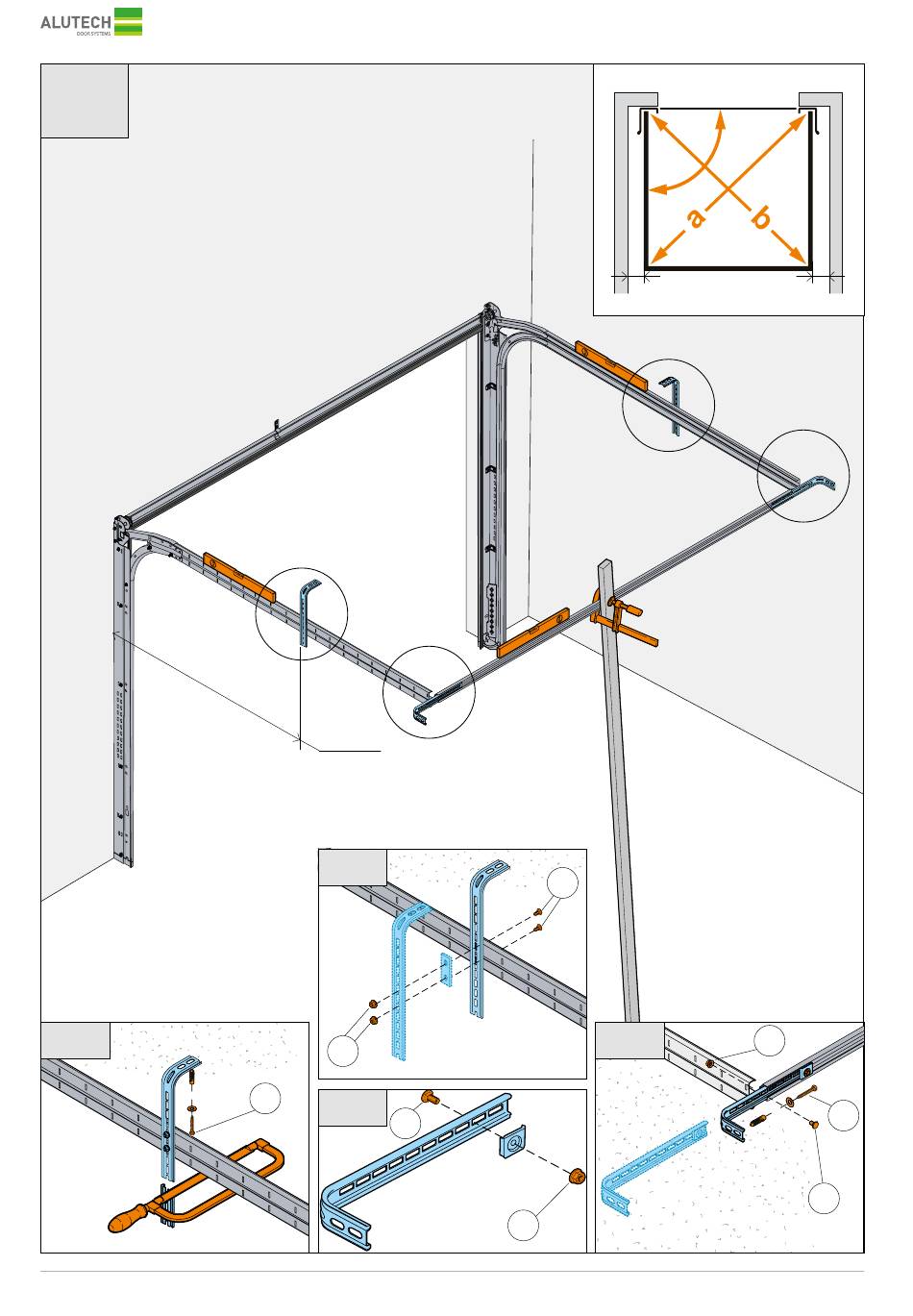 ALUTECH
DOOR SYSTEMS

a
b