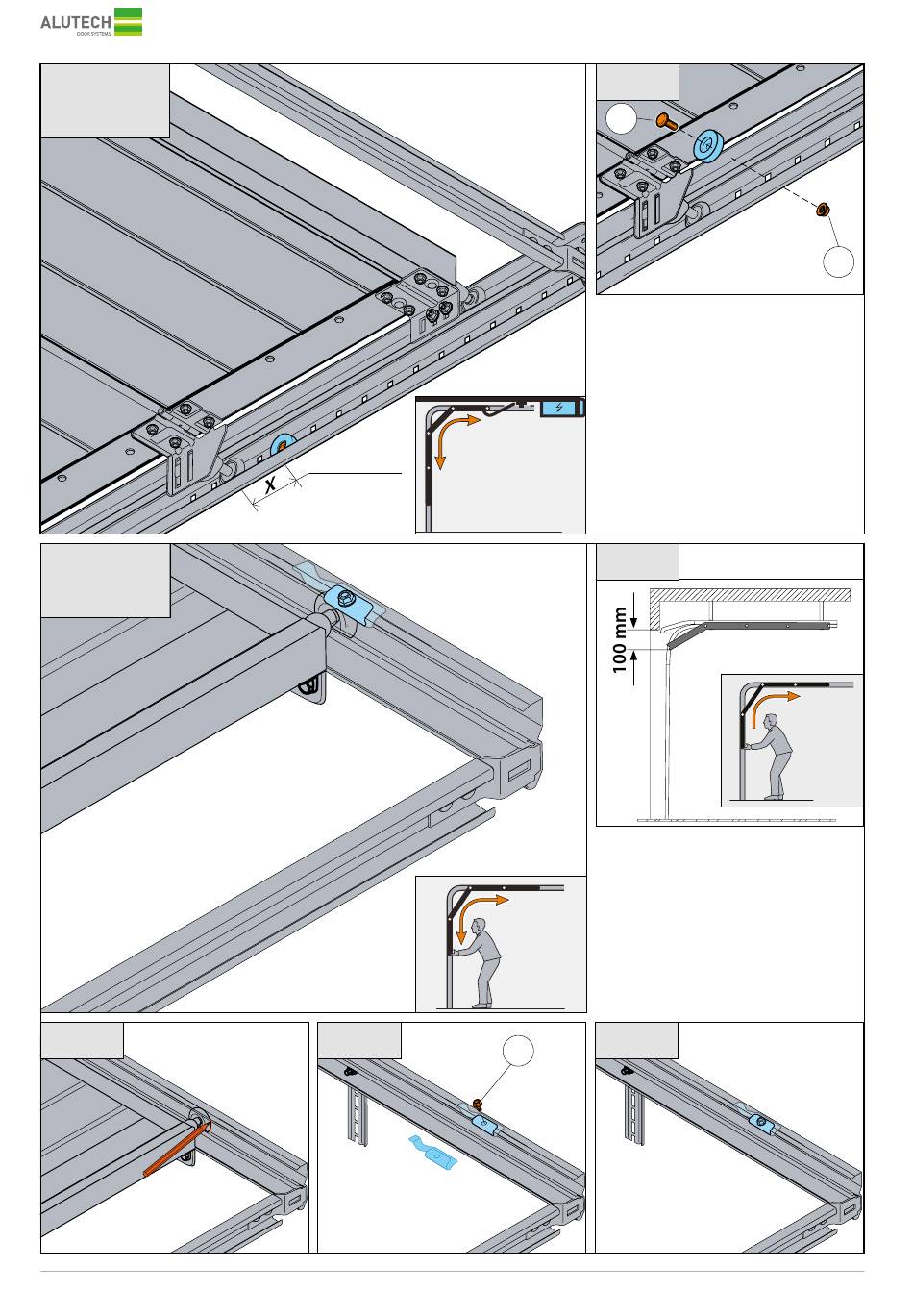 ALUTECH
DOOR SYSTEMS

X

100 mm