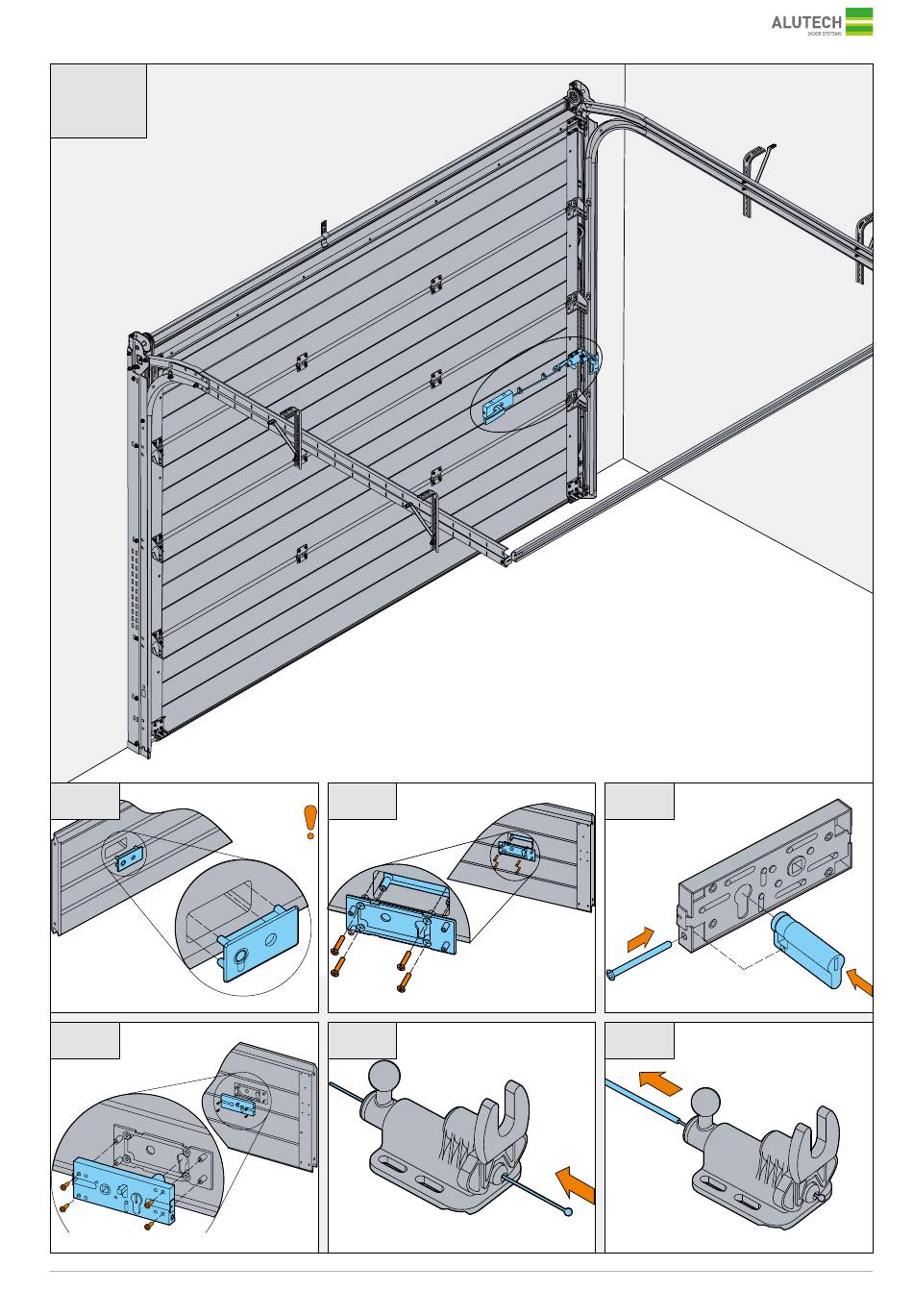 ALUTECH
DOOR SYSTEMS