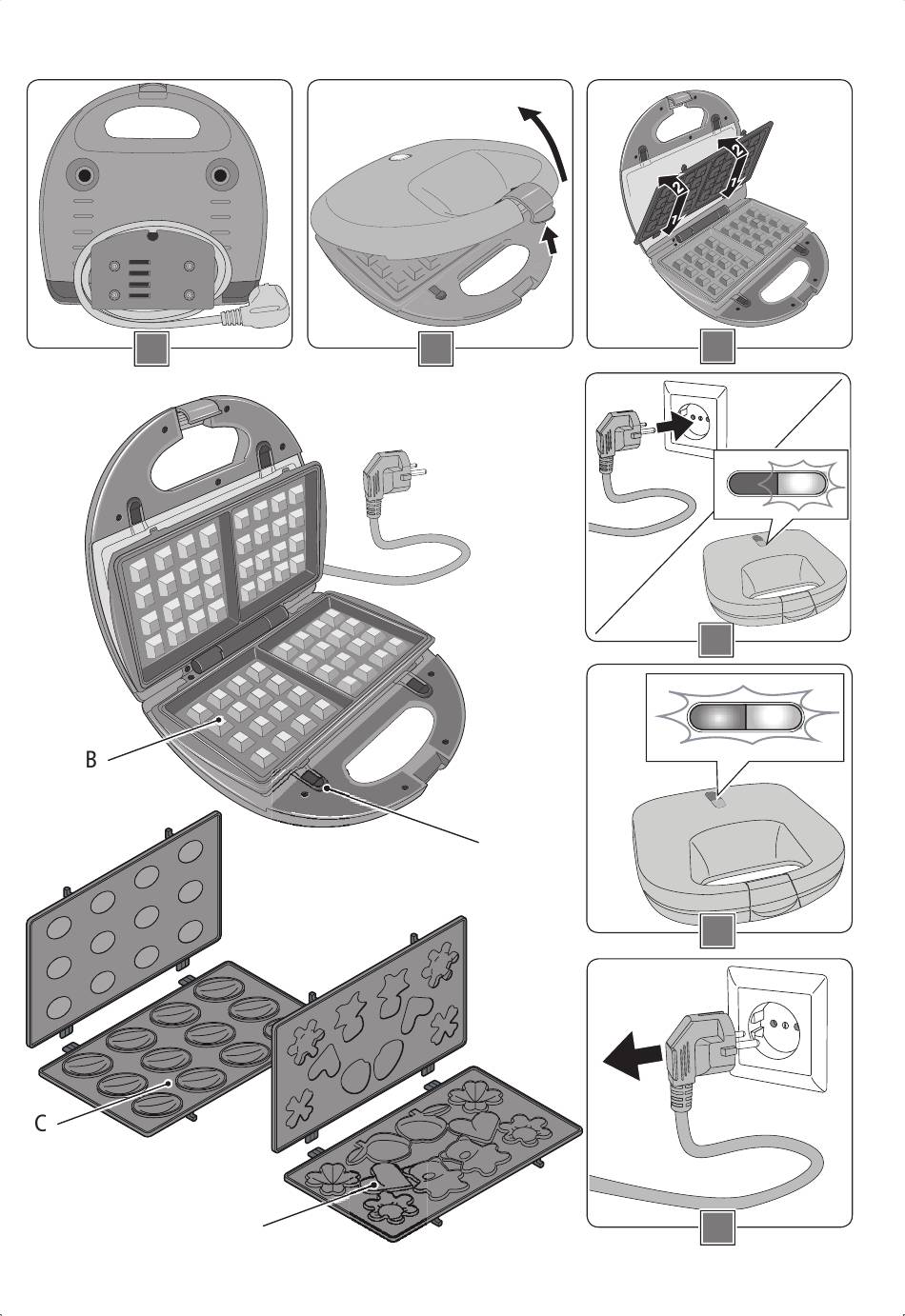 2
1
2
1
B
C