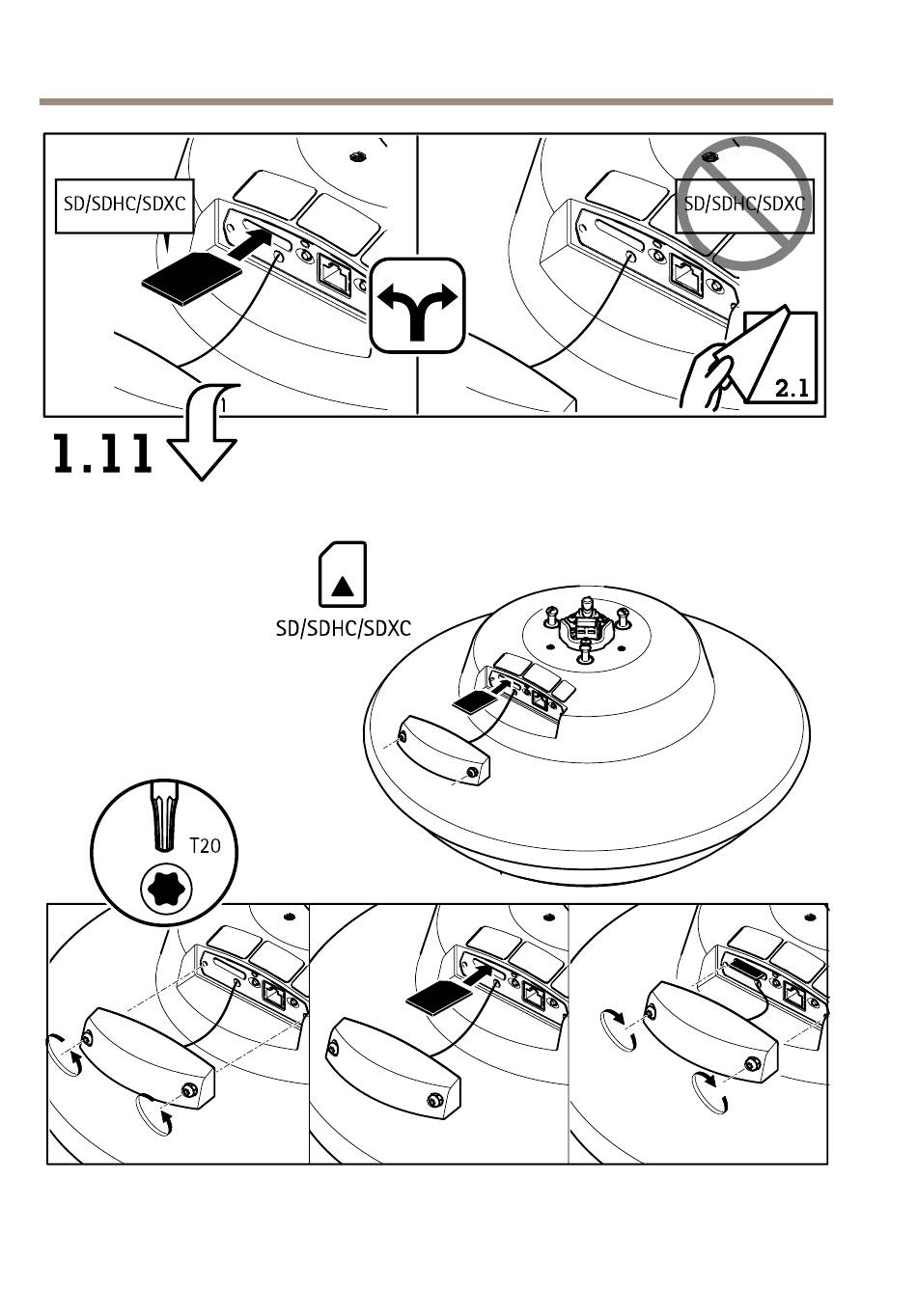 SD/SDHC/SDXC

SD/SDHC/SDXC

2.1

1.11

SD/SDHC/SDXC

T20