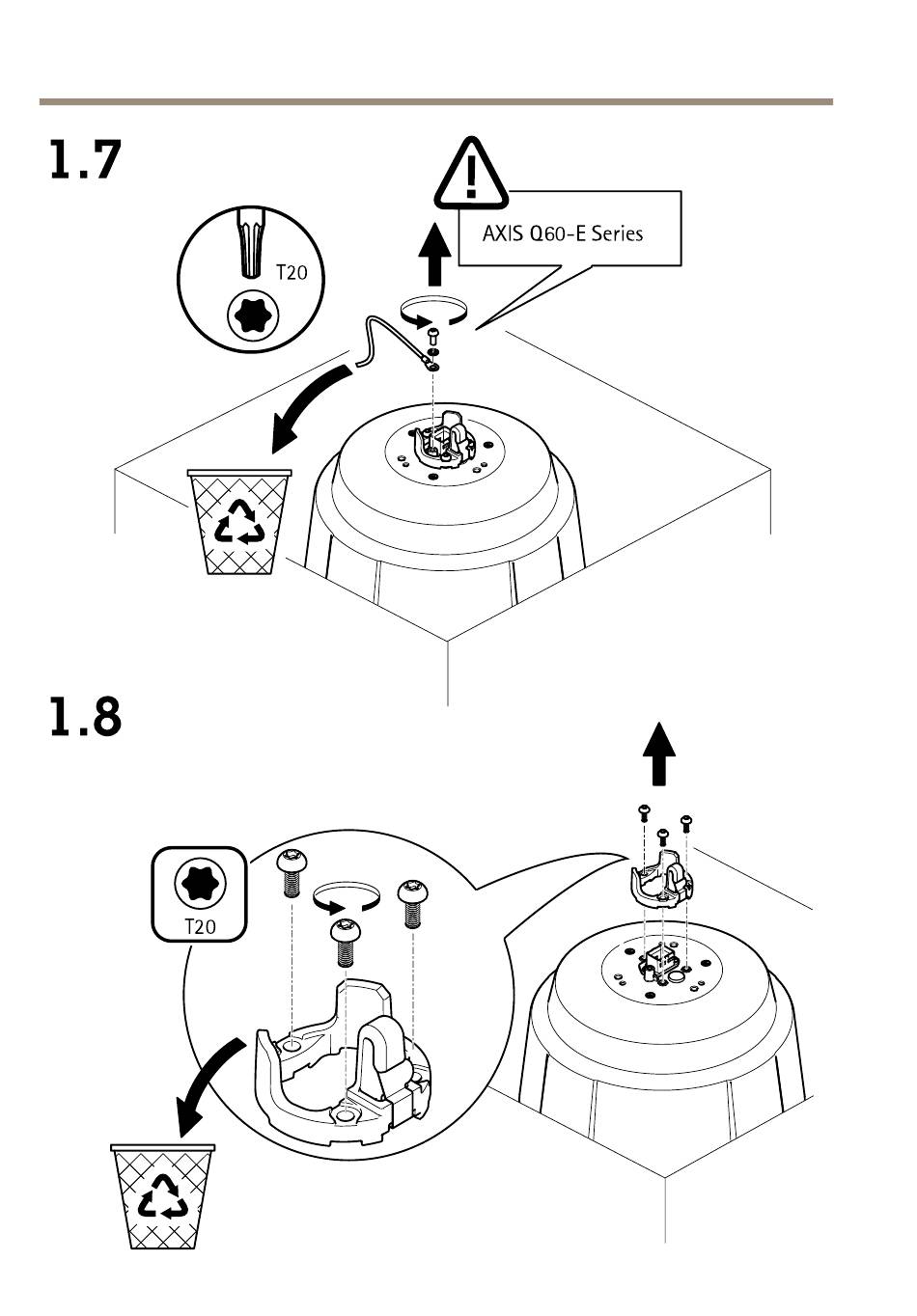 1.7

T20

AXIS Q60-E Series

1.8

T20