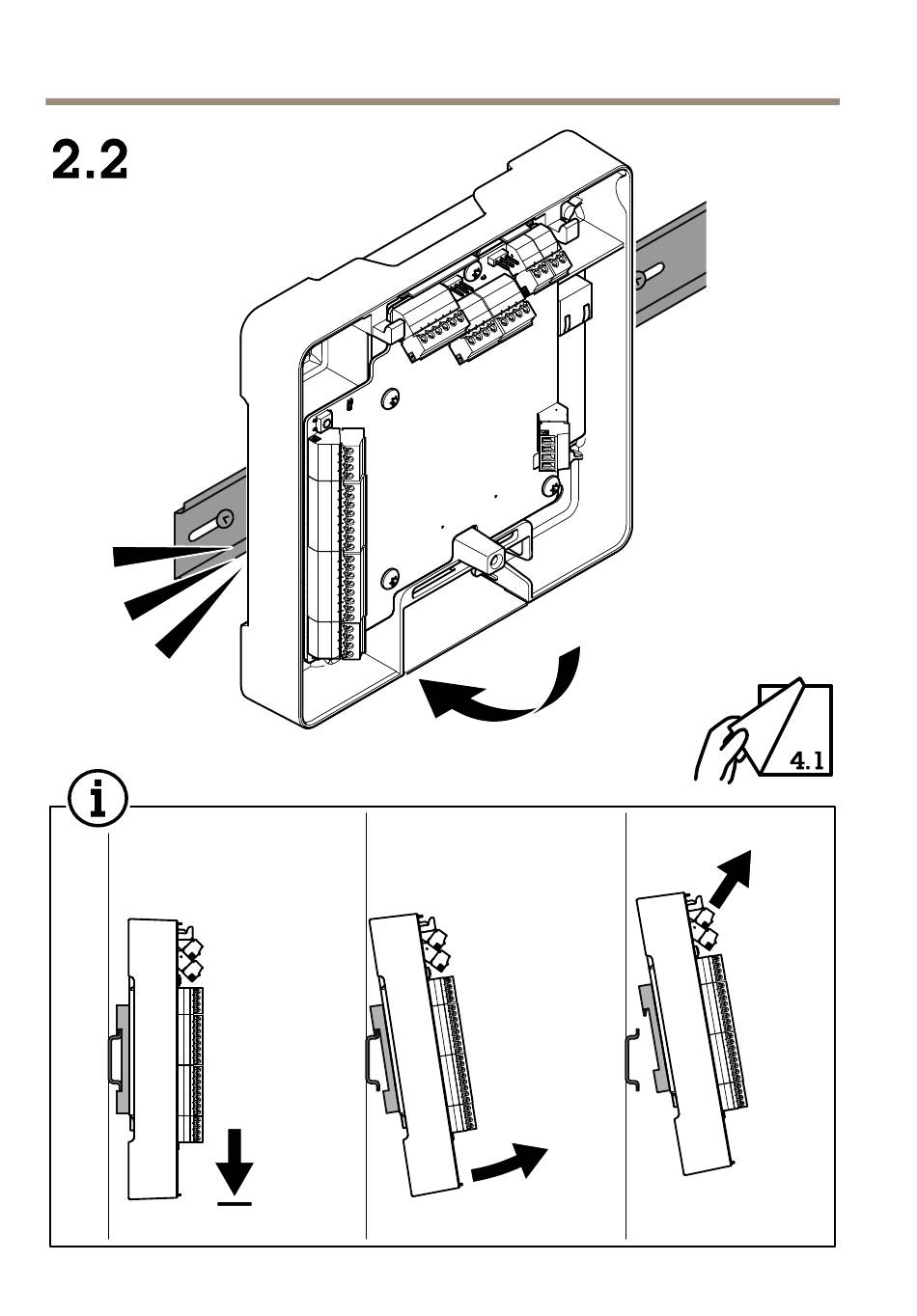 2.2

4.1

i