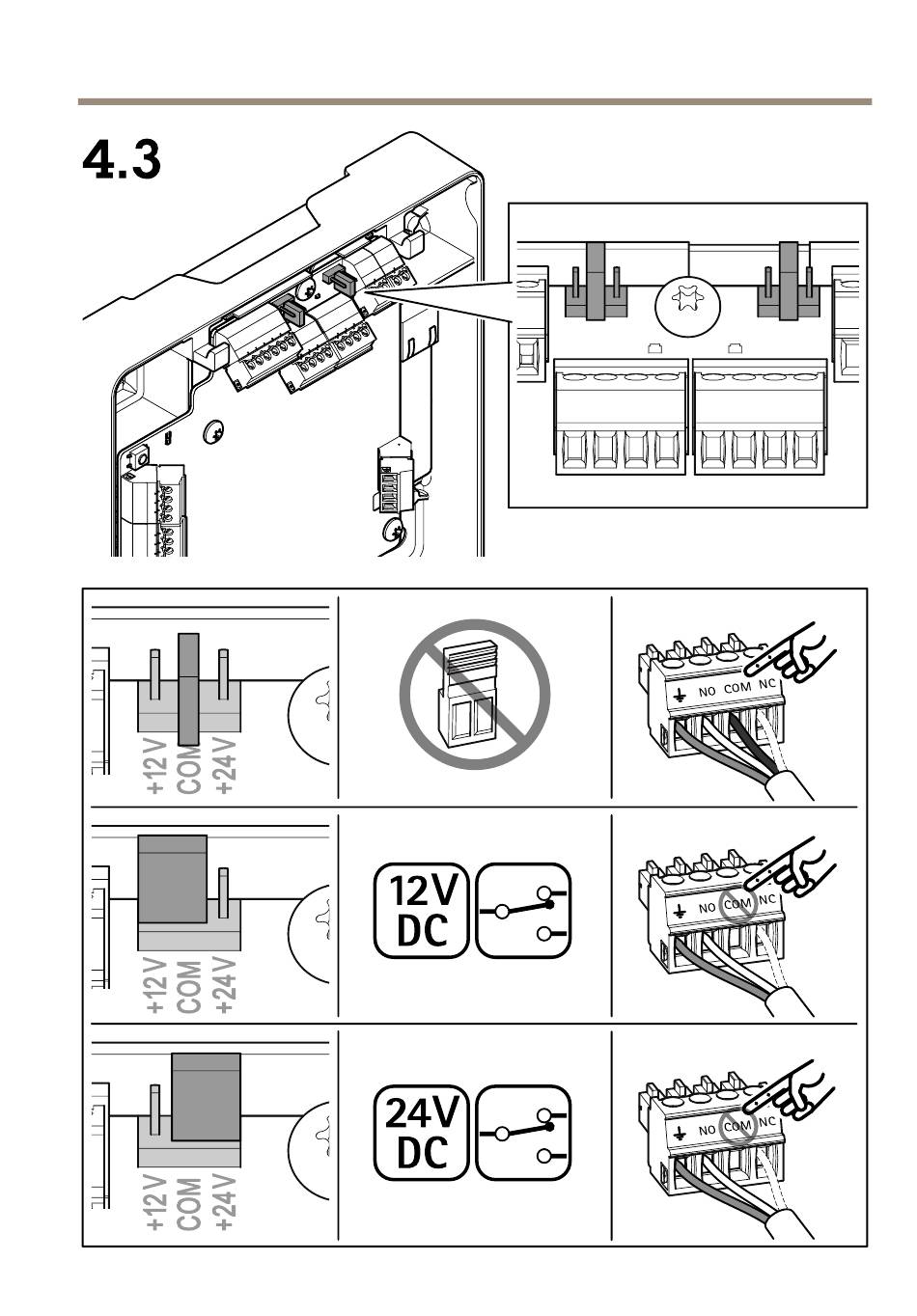 4.3

+12 V
COM
+24 V

NO COM NC

+12 V
COM
+24 V

12V DC

NO COM NC

+12 V
COM
+24 V

24V DC

NO COM NC