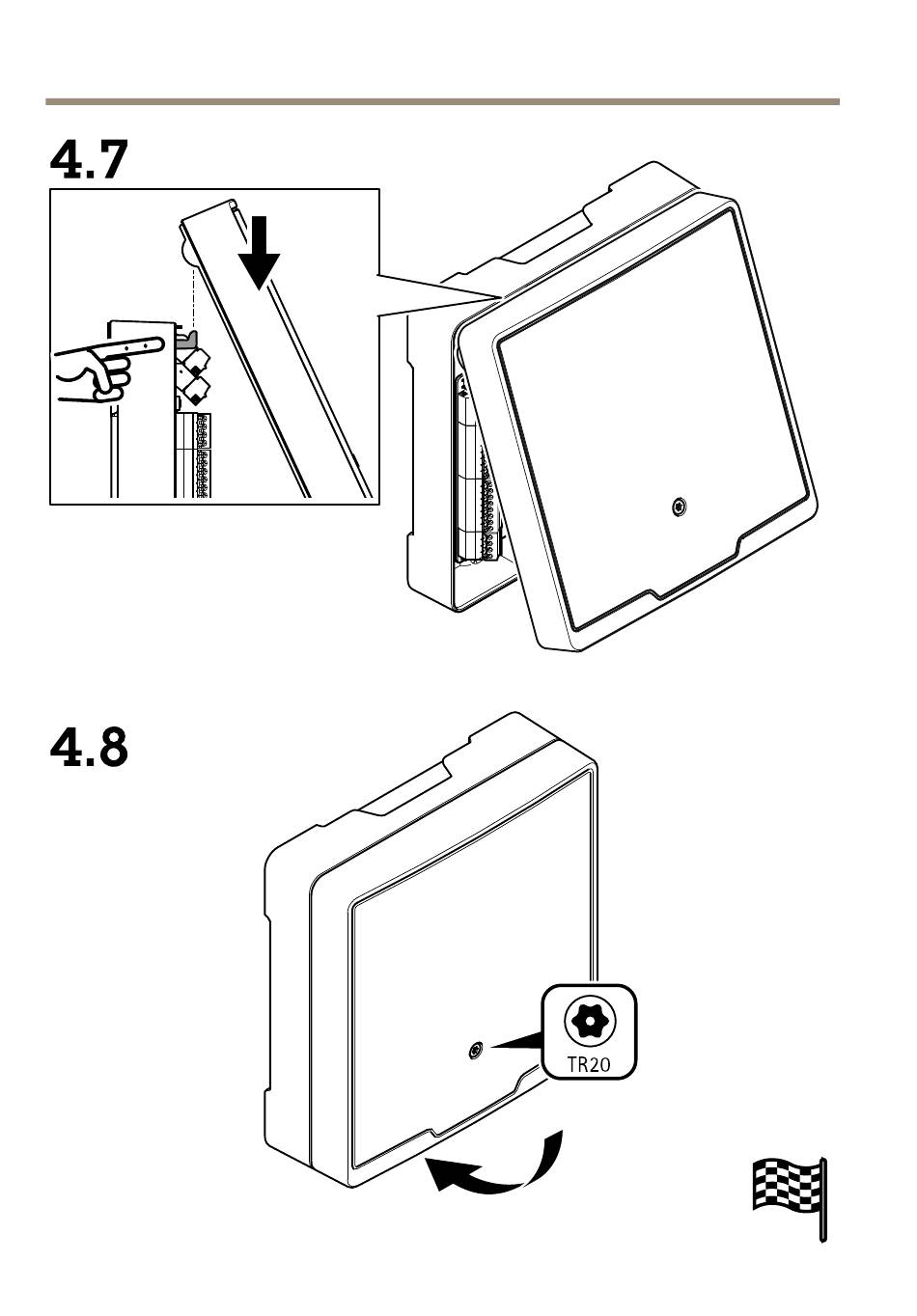 4.7

4.8

TR20