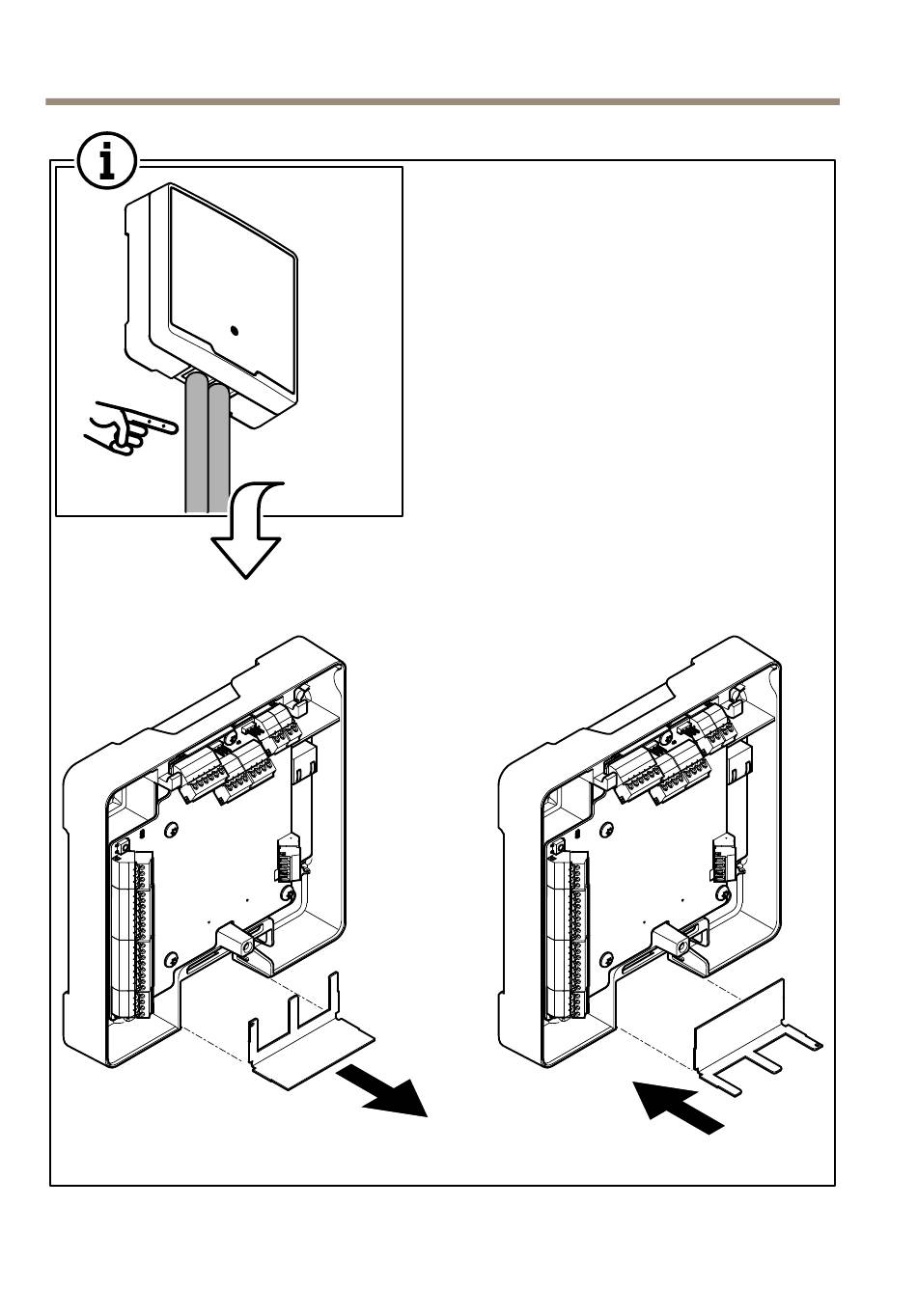 i