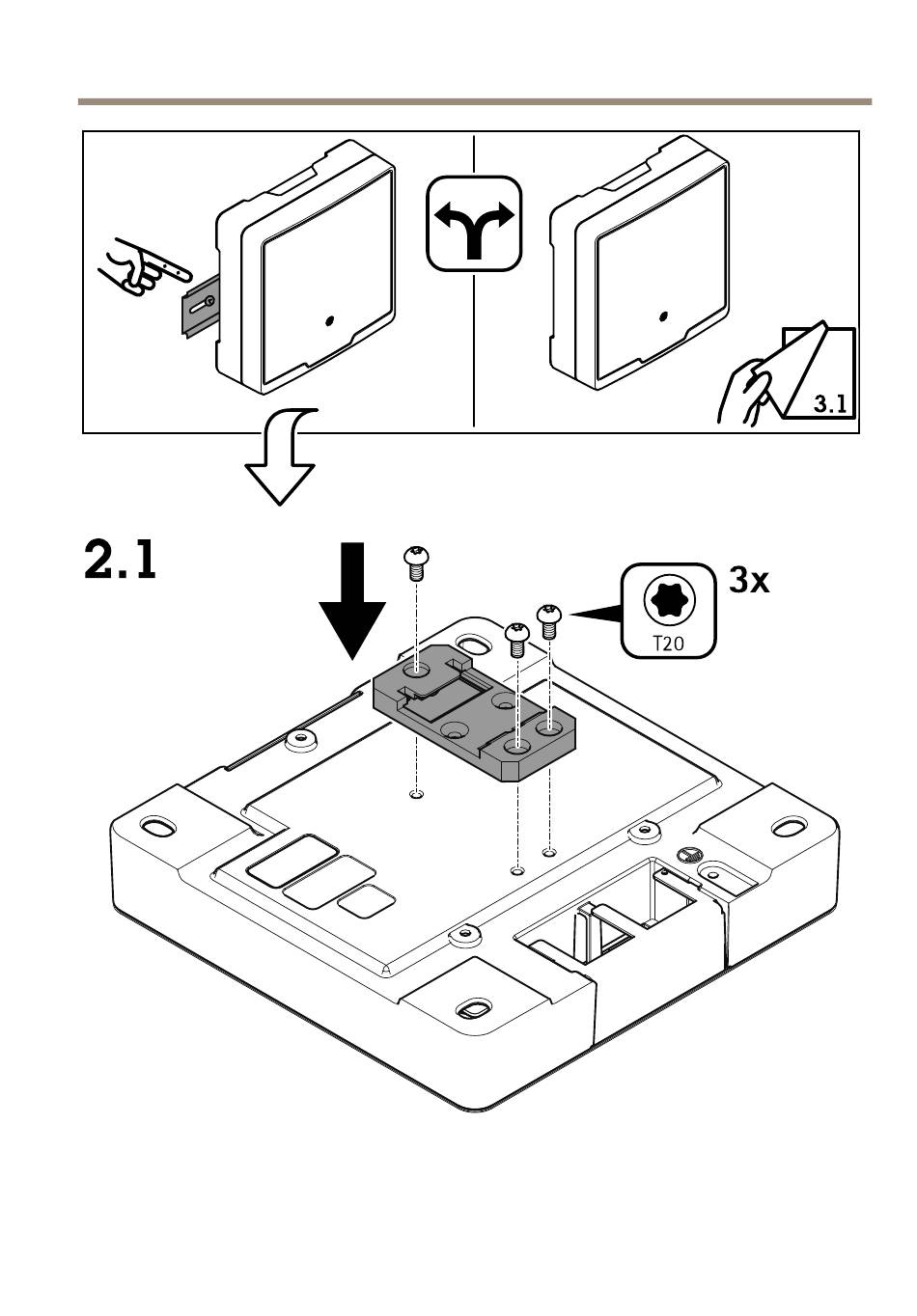 3.1

2.1

3x

T20