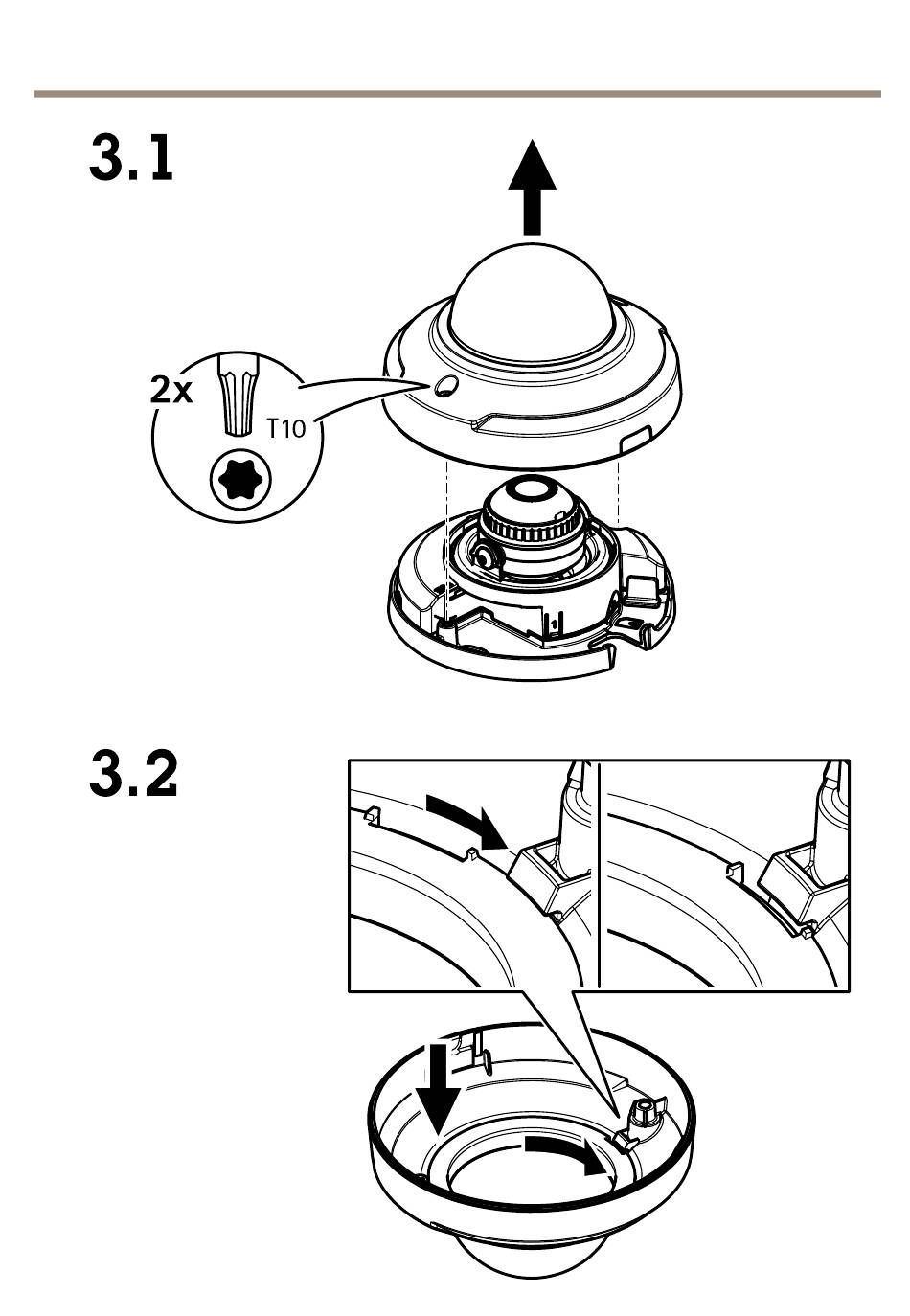 3.1

2x

T10

1

3.2