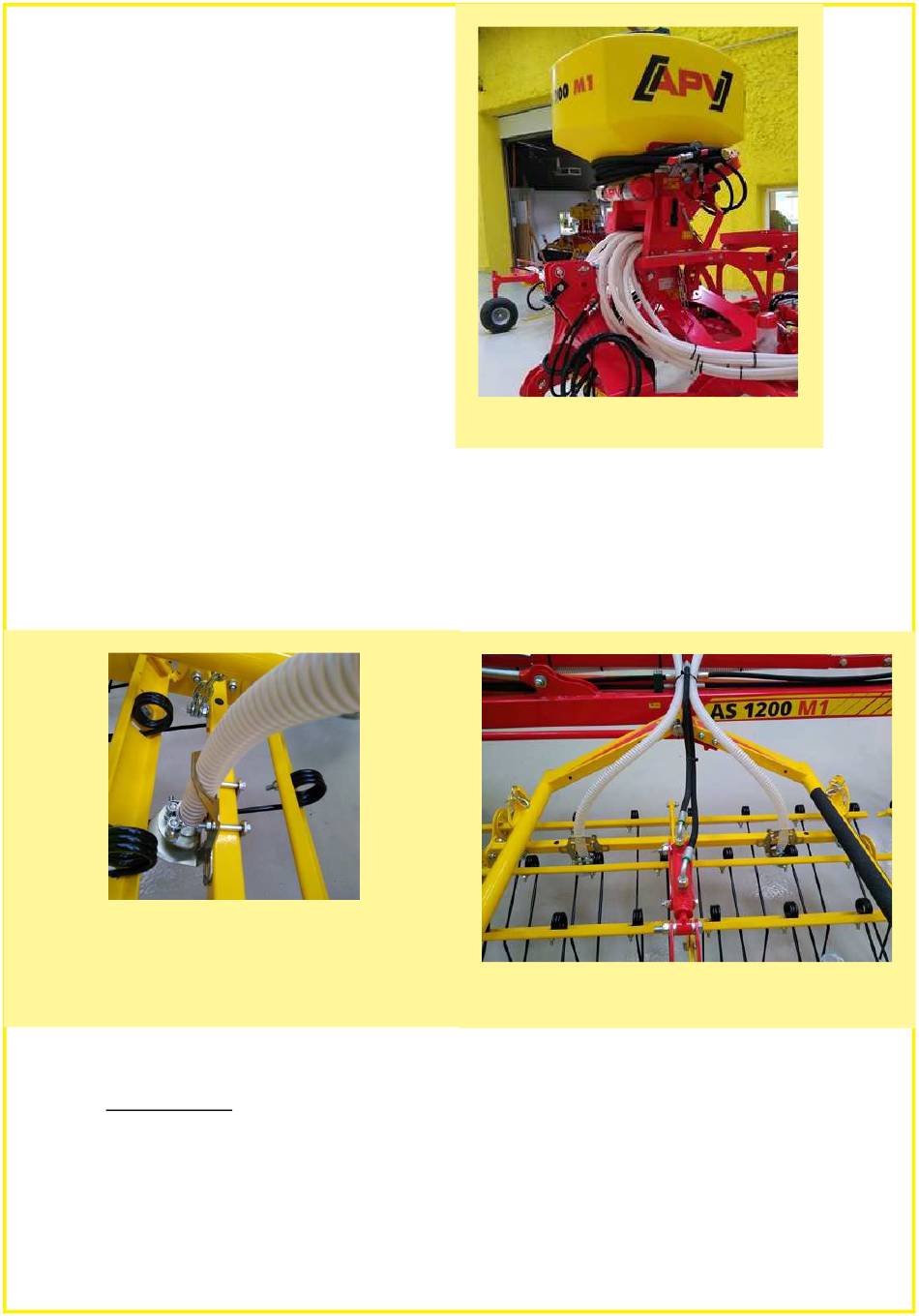 200 M1
APV

AS 1200 M1