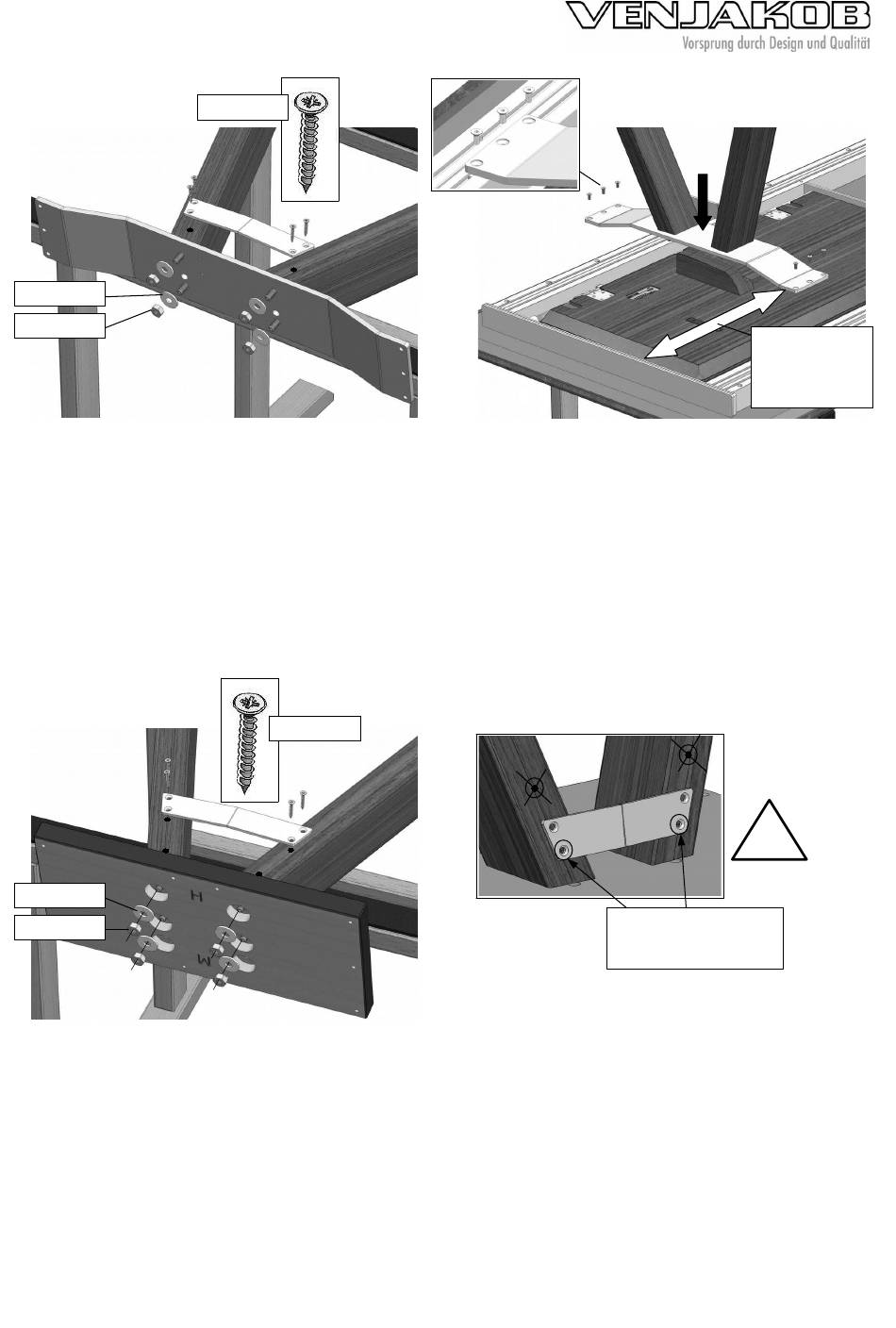 VENJAKOB
Vorsprung durch Design und Qualität

H

W