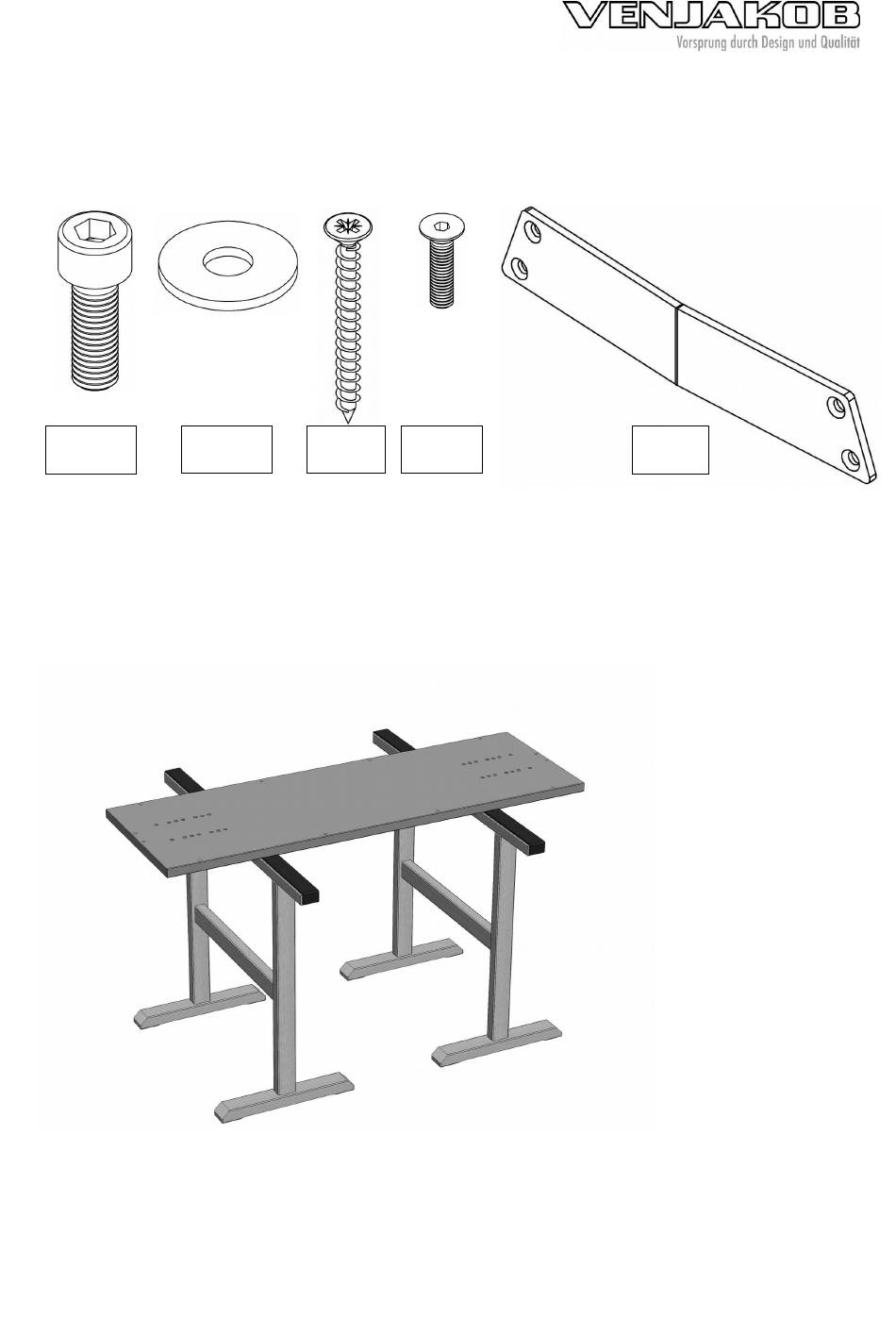 VENJAKOB
Vorsprung durch Design und Qualität