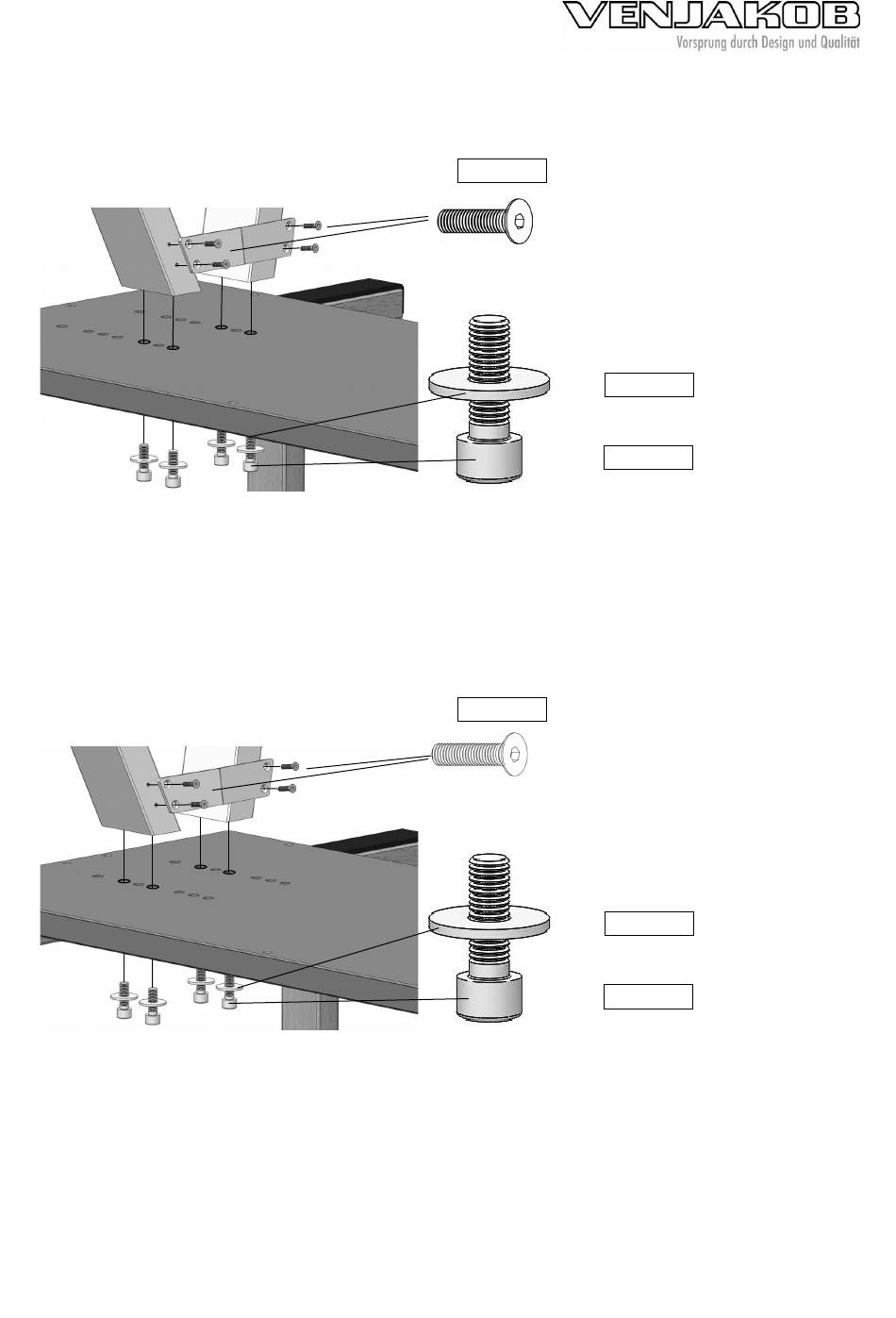 VENJAKOB
Vorsprung durch Design und Qualität