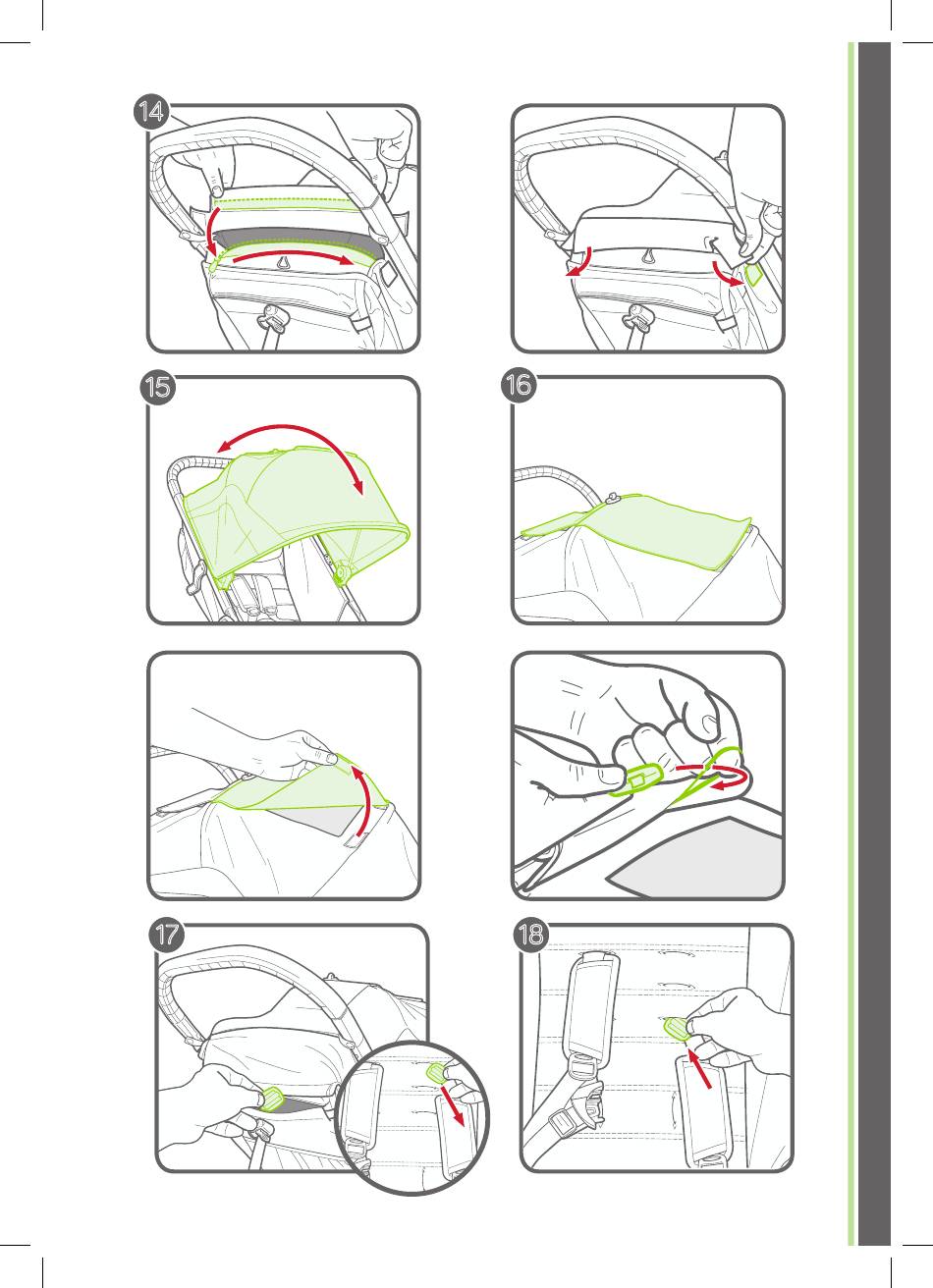 14

15

16

17

18