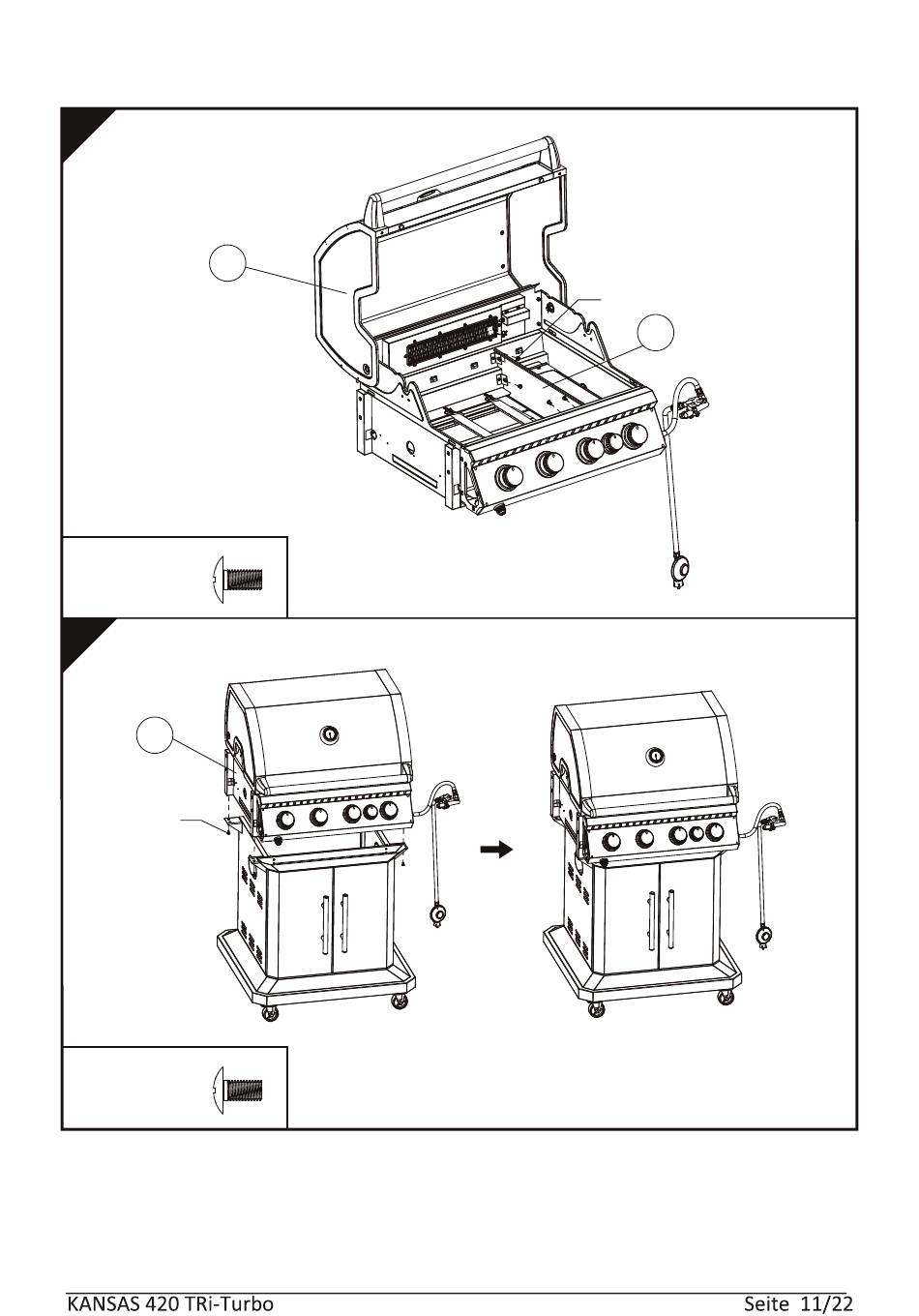 KANSAS 420 TRi-Turbo

Seite 11/22