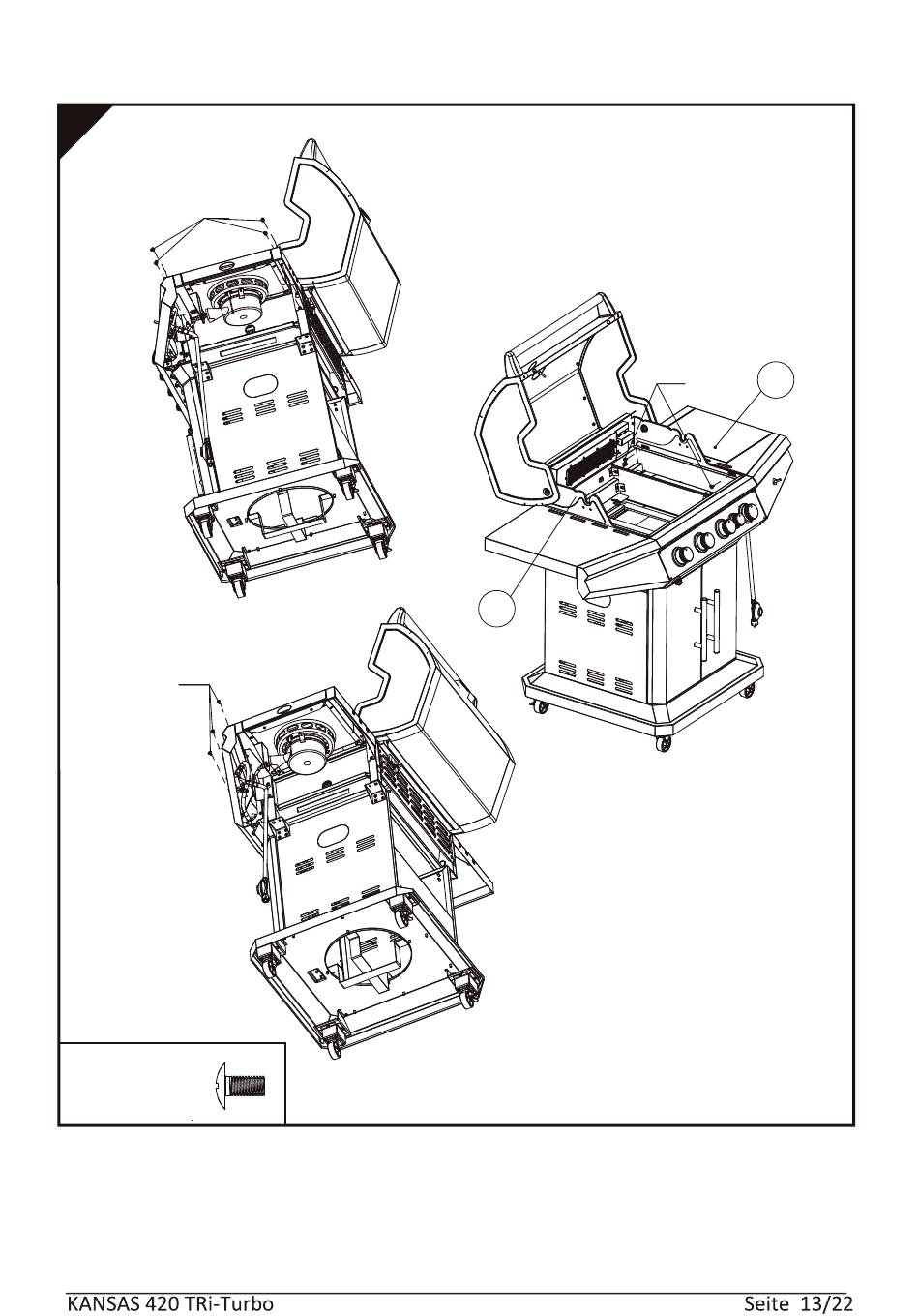 KANSAS 420 TRi-Turbo

Seite 13/22