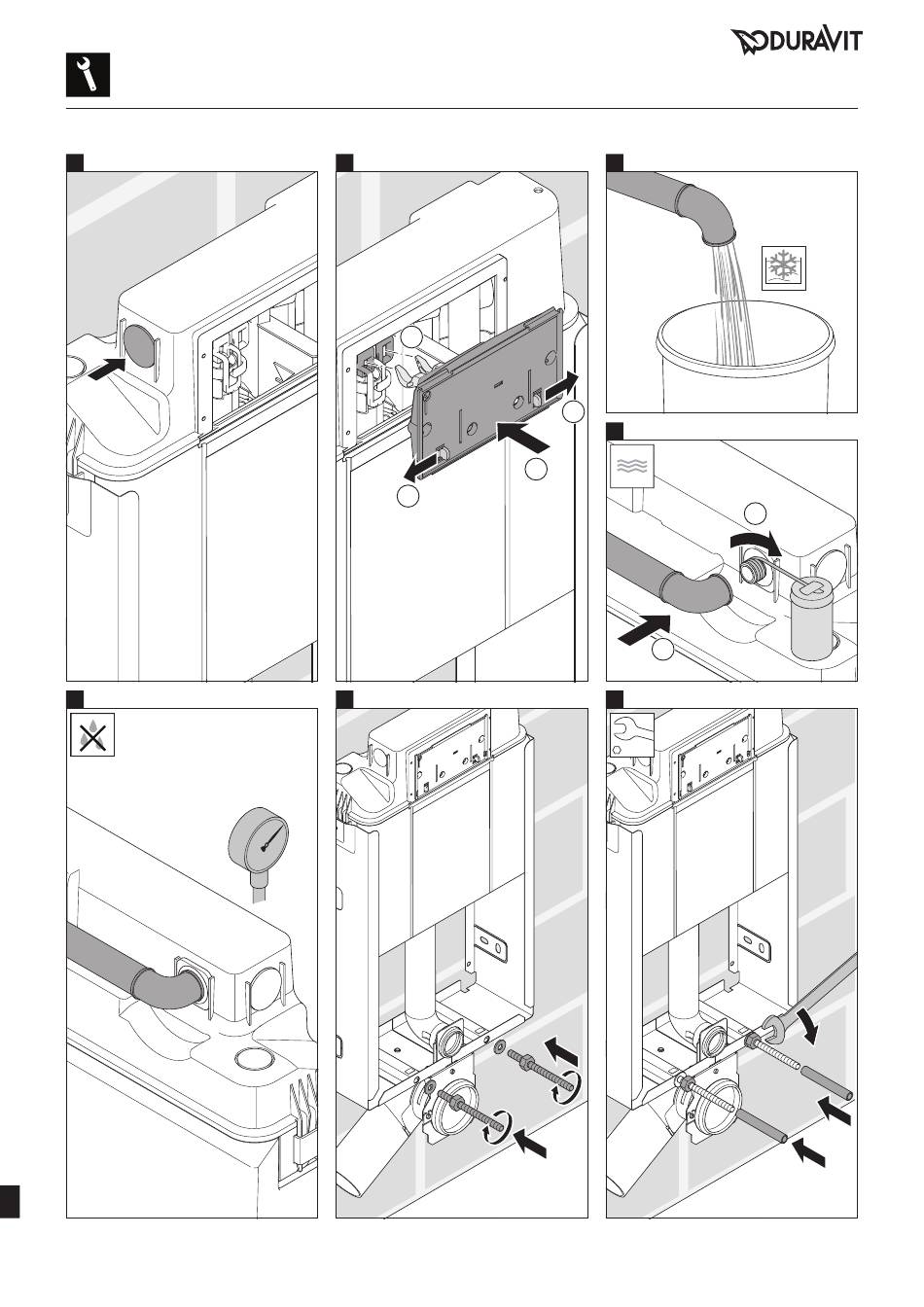 DURAVIT