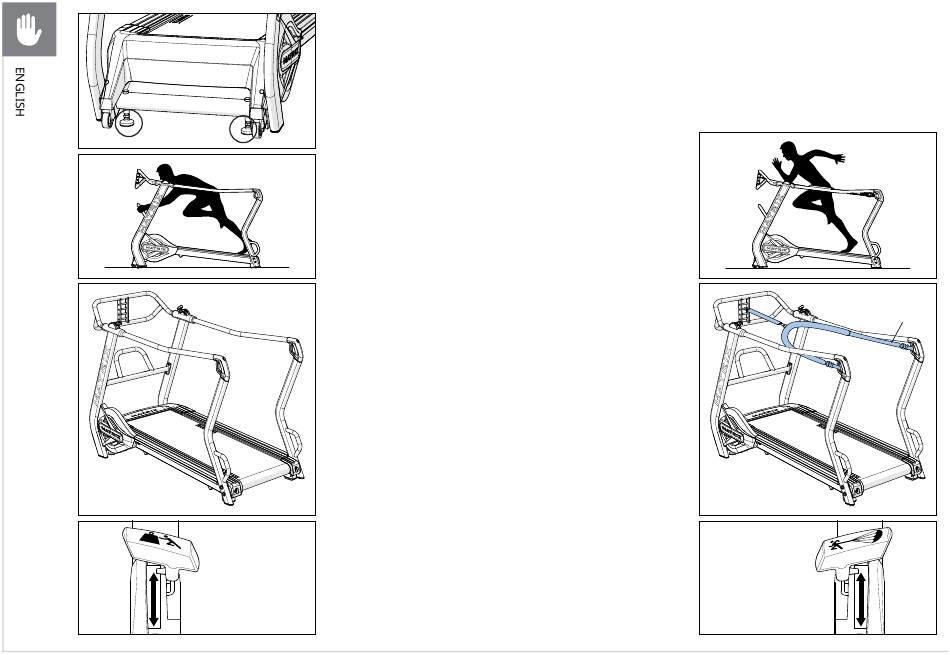 ENGLISH