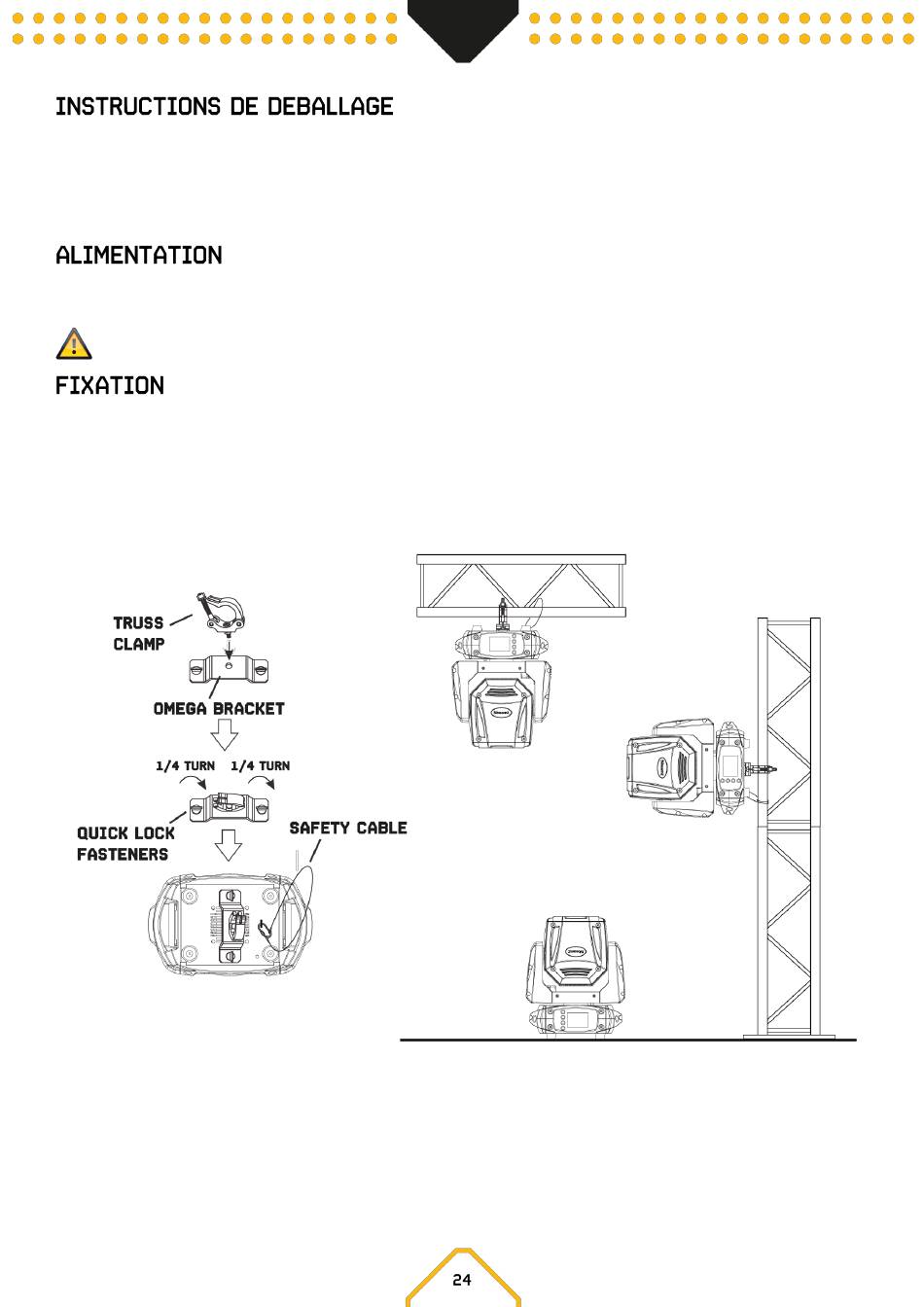 INSTRUCTIONS DE DEBALLAGE

ALIMENTATION

FIXATION

TRUSS CLAMP

OMEGA BRACKET

1/4 TURN 1/4 TURN

QUICK LOCK FASTENERS

SAFETY CABLE

24