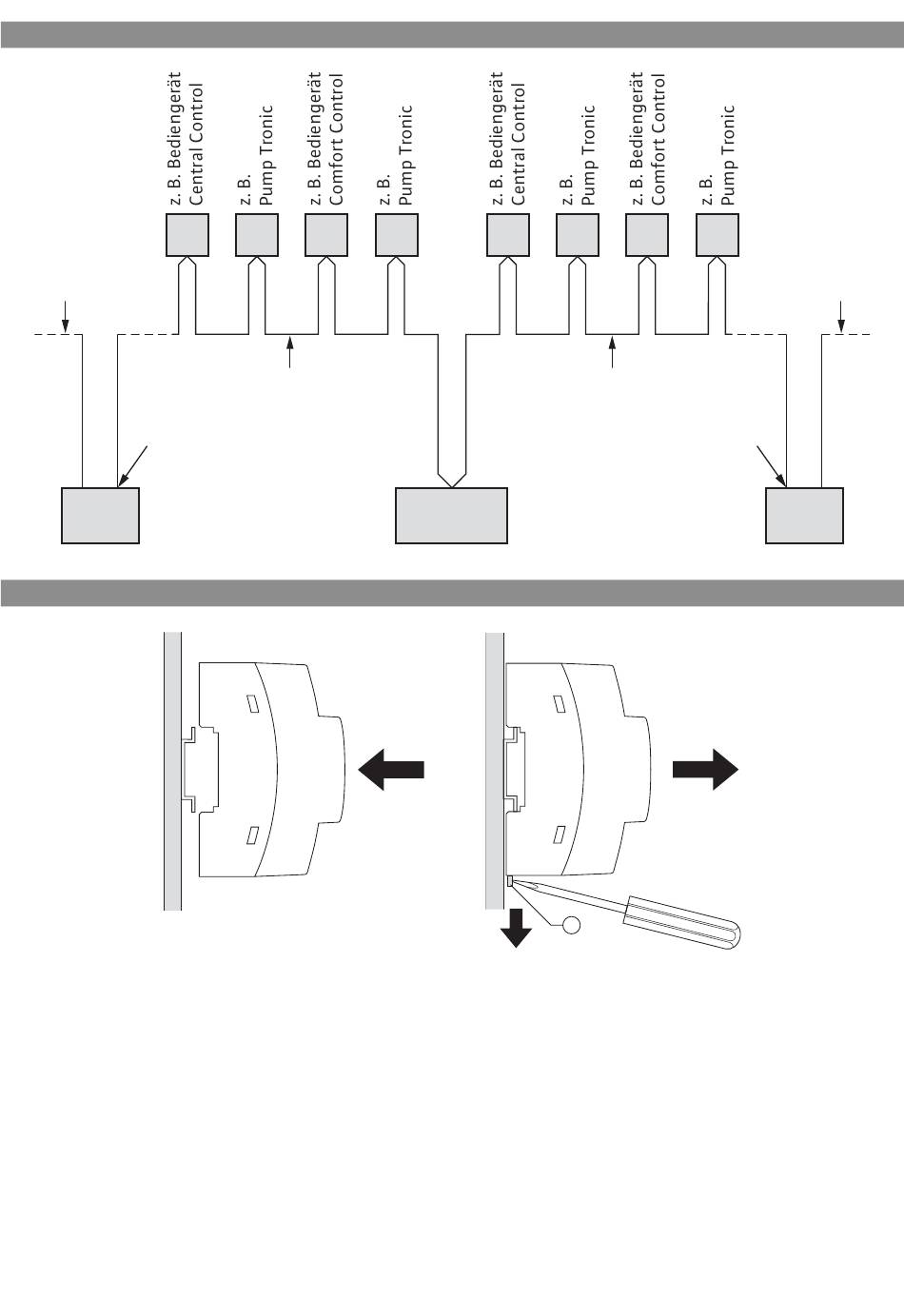 z. B. Bediengerät
Central Control

z. B.
Pump Tronic

z. B. Bediengerät
Comfort Control

z. B.
Pump Tronic

z. B. Bediengerät
Central Control

z. B.
Pump Tronic

z. B. Bediengerät
Comfort Control

z. B.
Pump Tronic