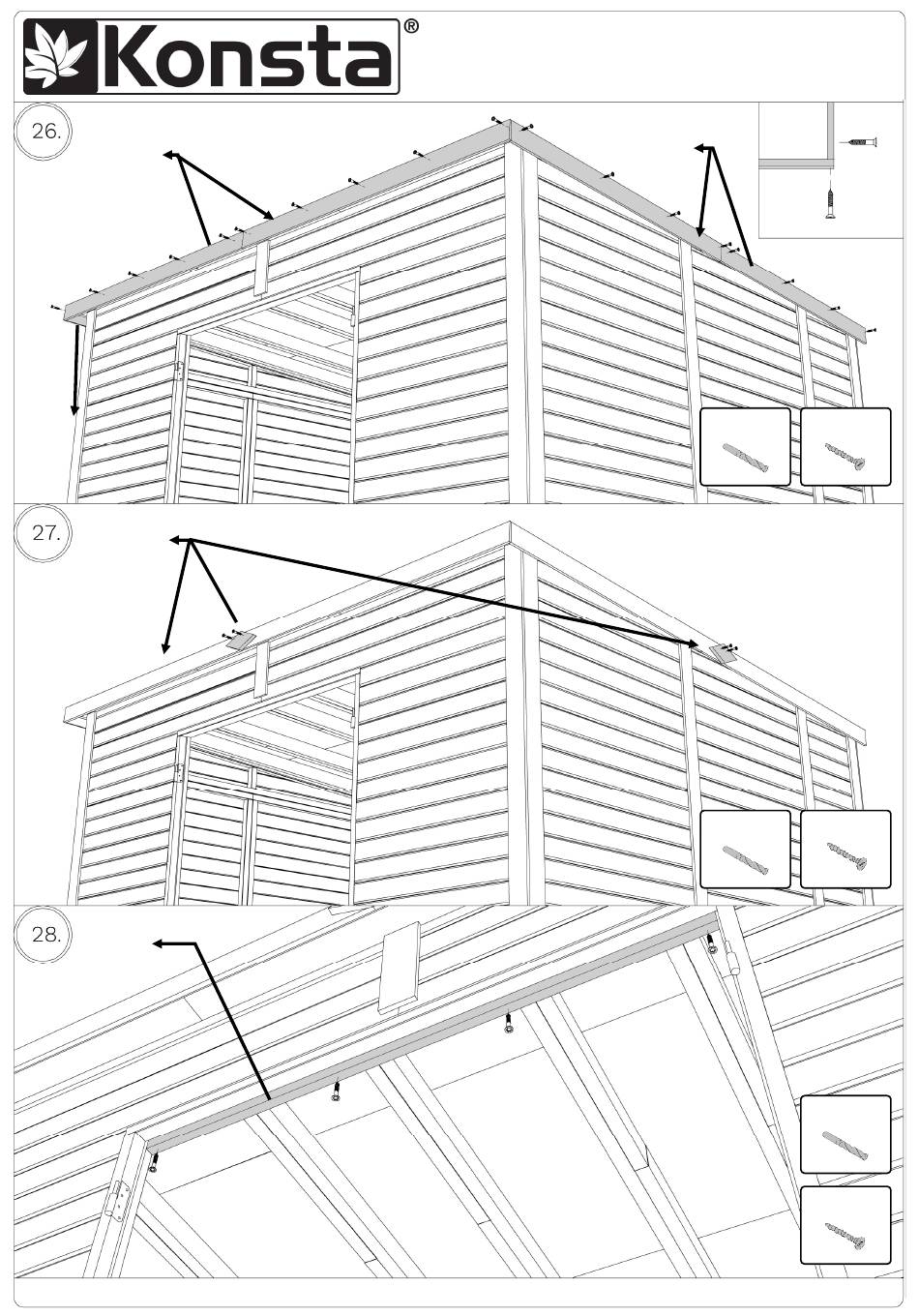 Konsta®

26.

27.

28.