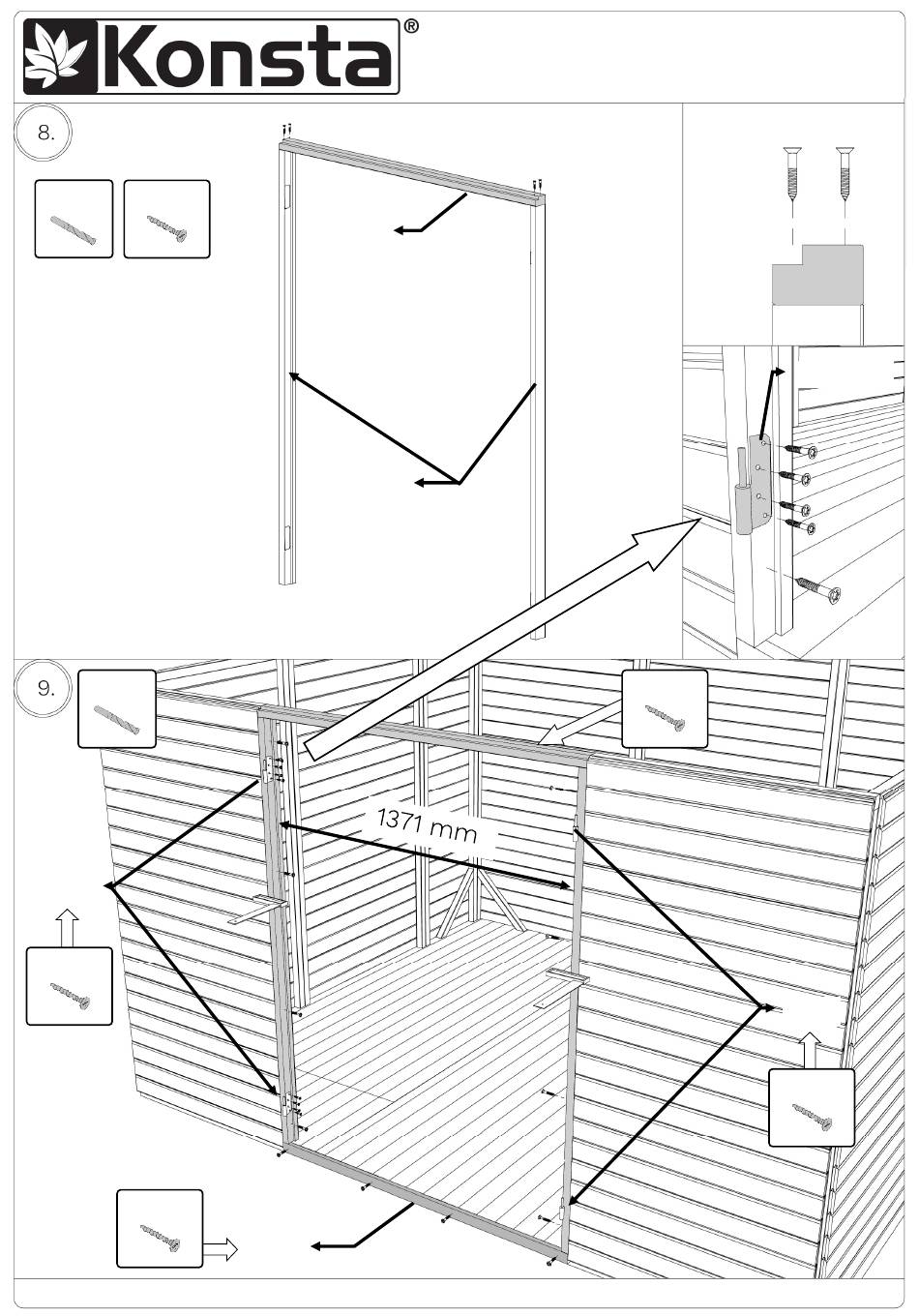 Konsta®

8.

9.

1371 mm