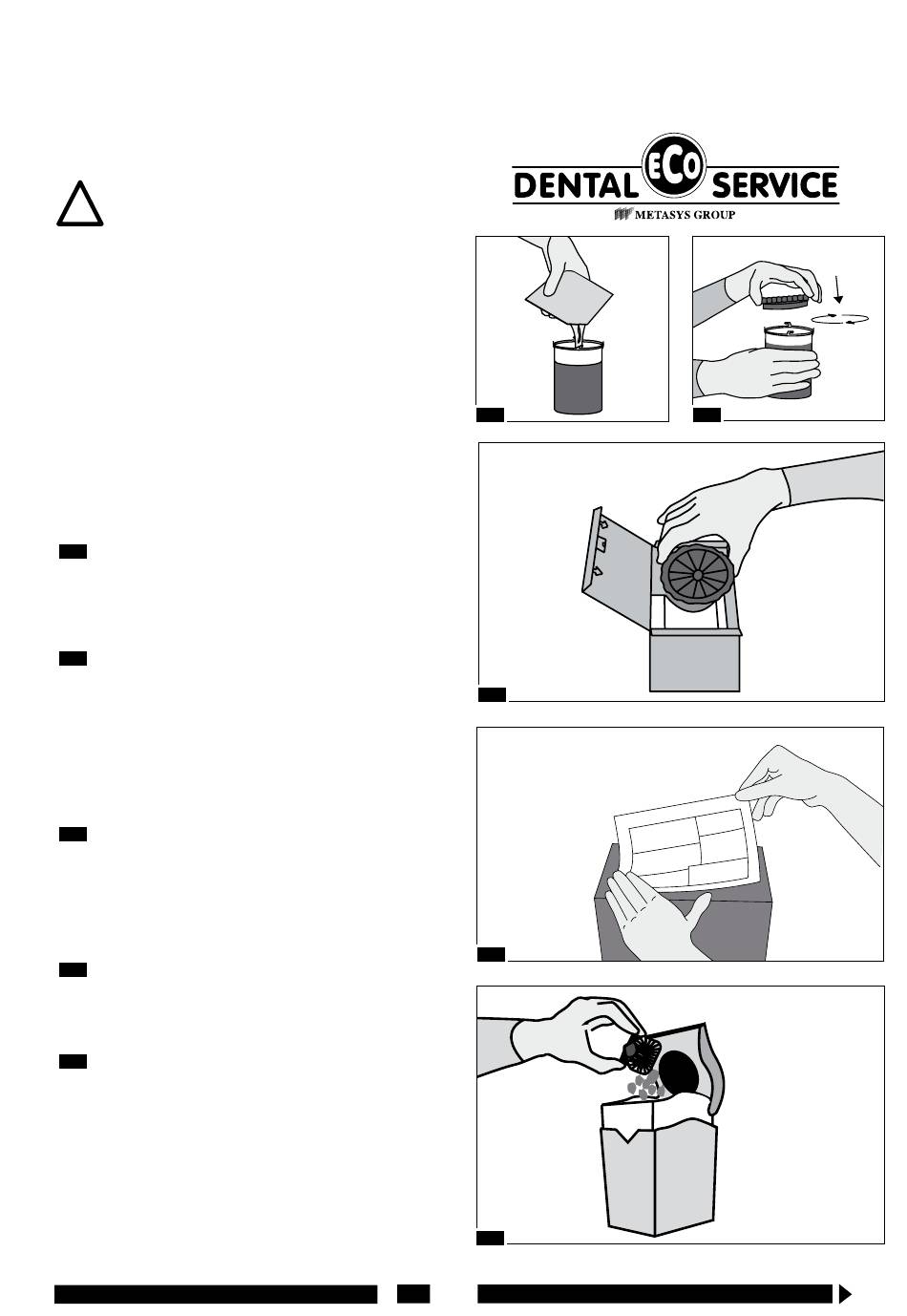 DENTAL ECO SERVICE
METASYS GROUP