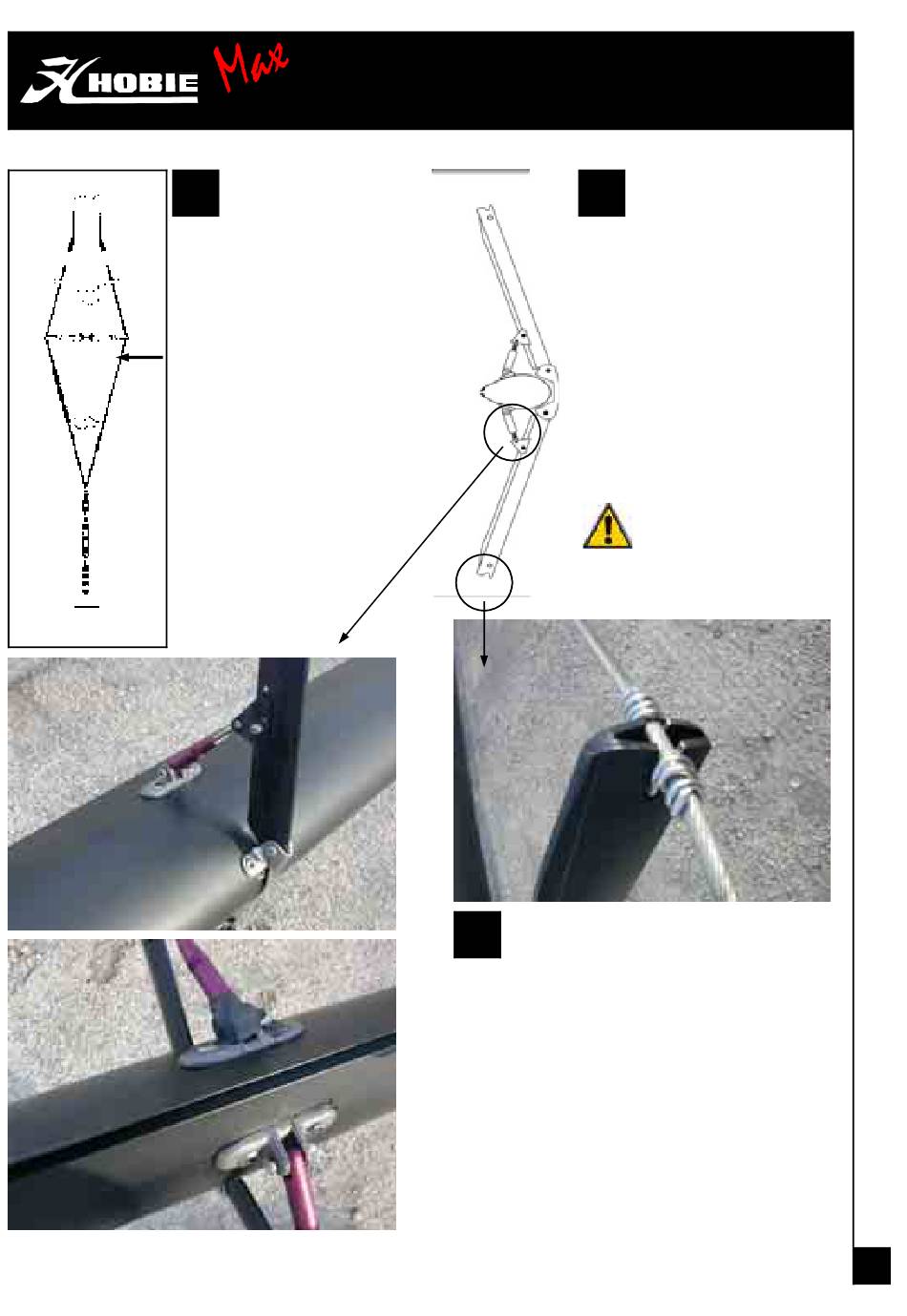 HOBIE Max