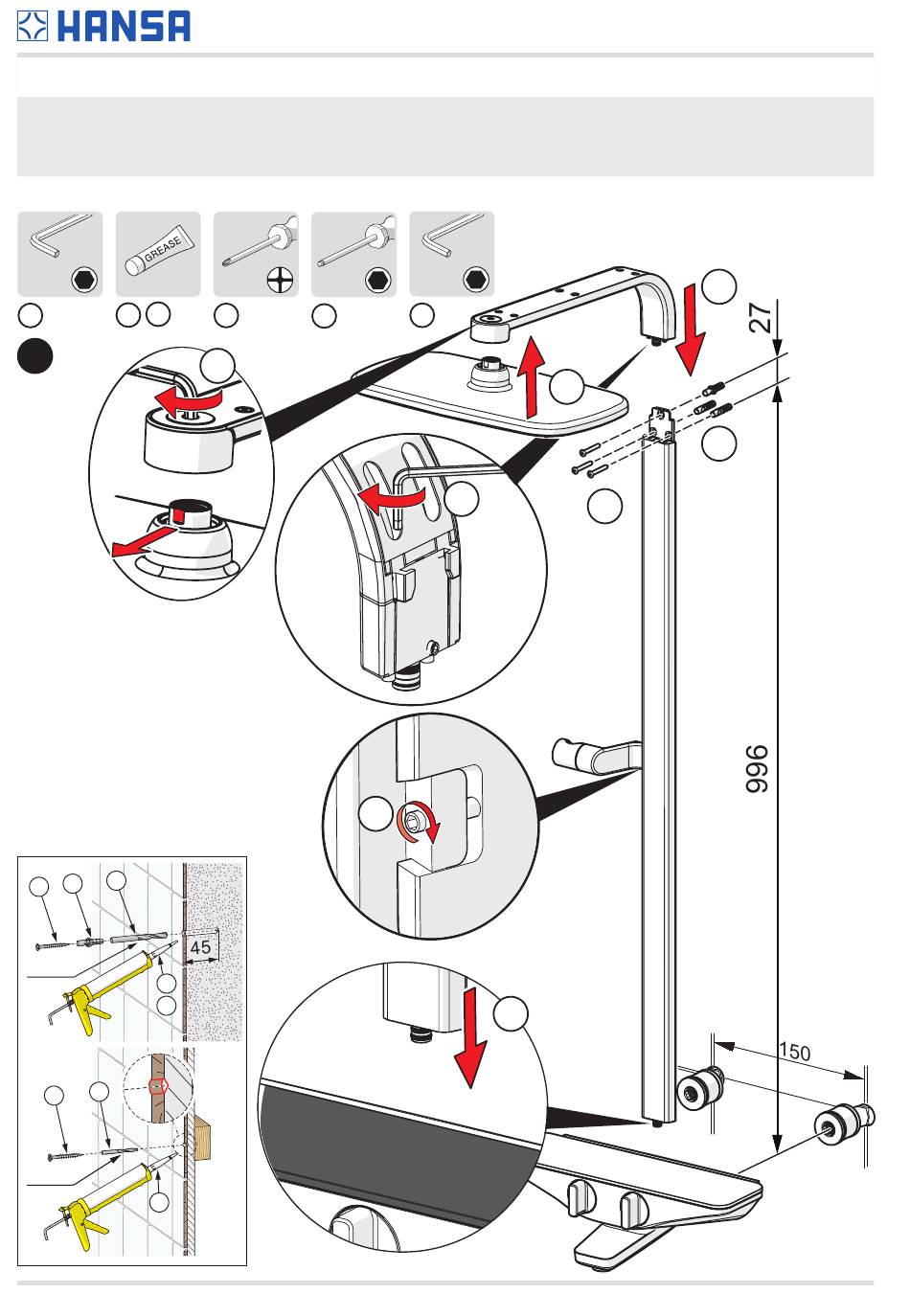 HANSA

GREASE

27

996

45

150