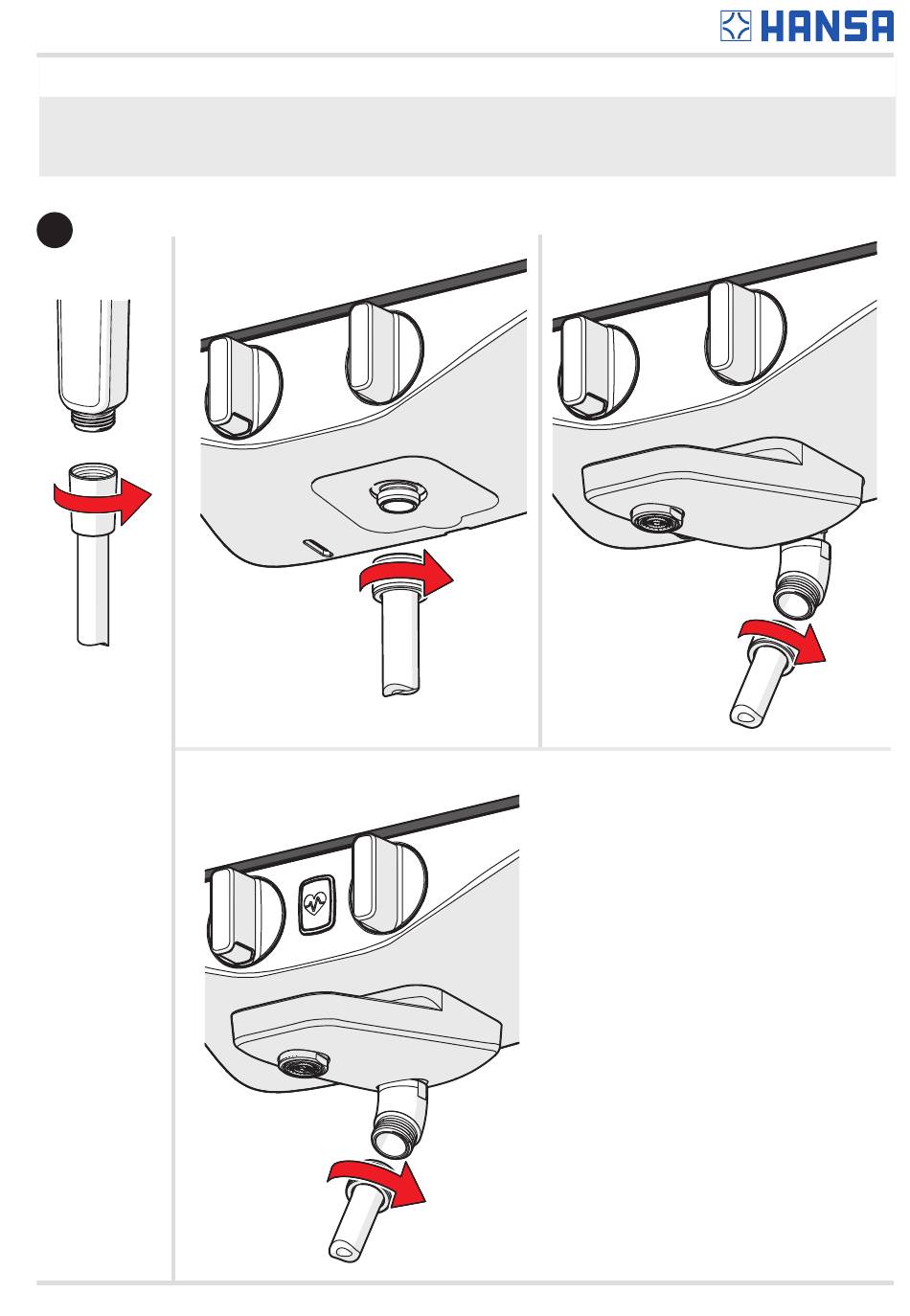 HANSA