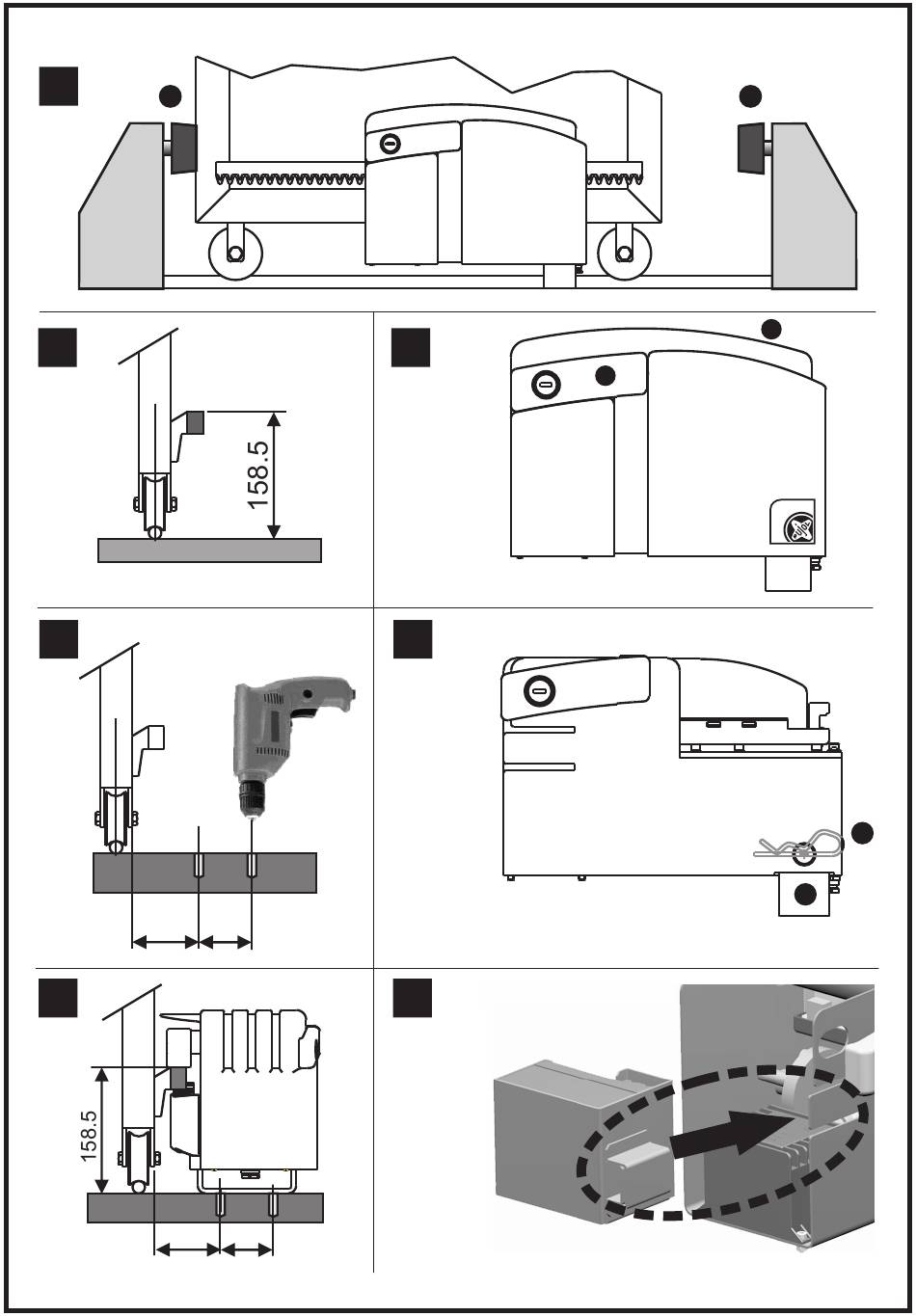 158.5

158.5