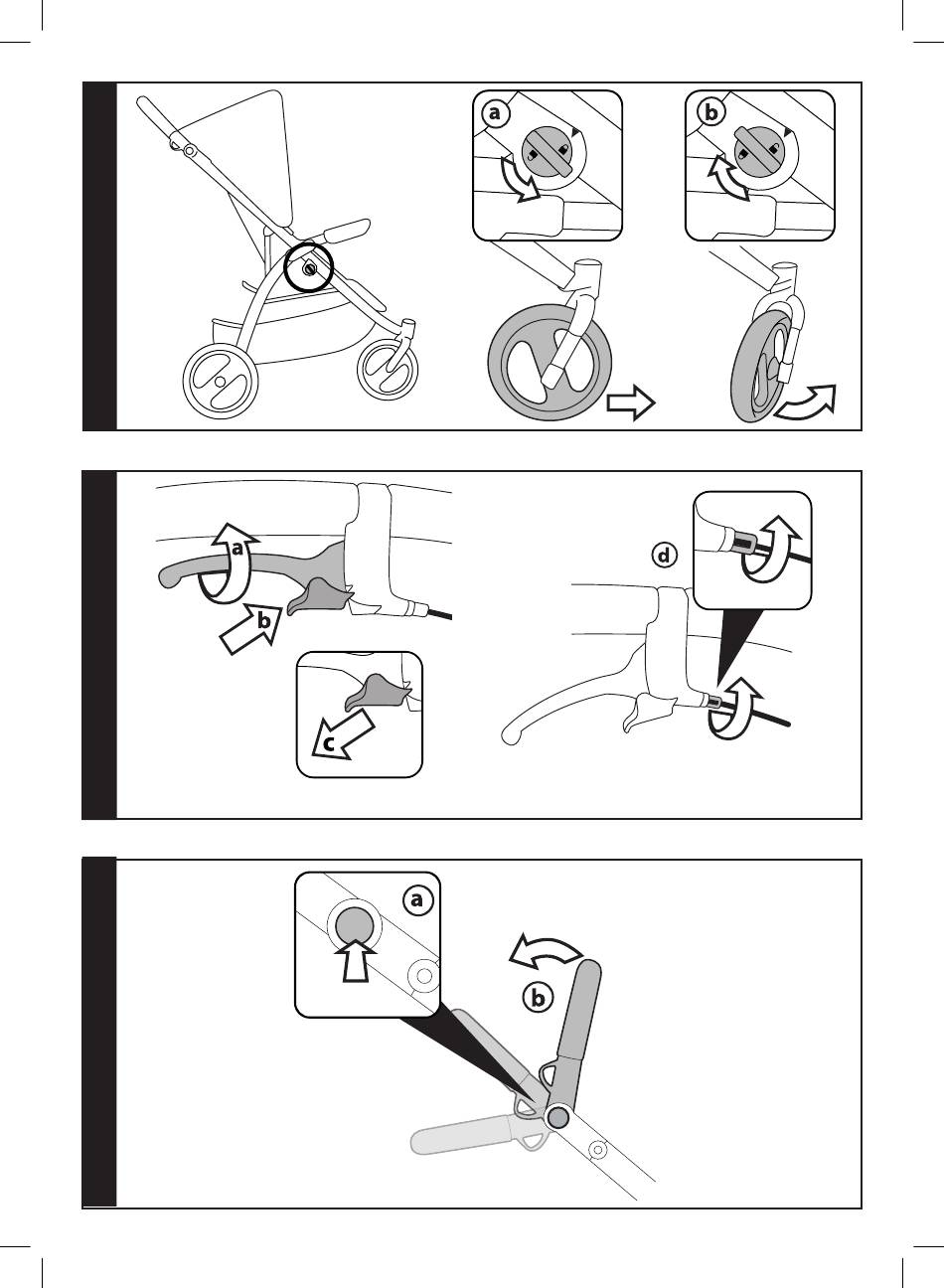 a

b

a

b

c

d

a

b