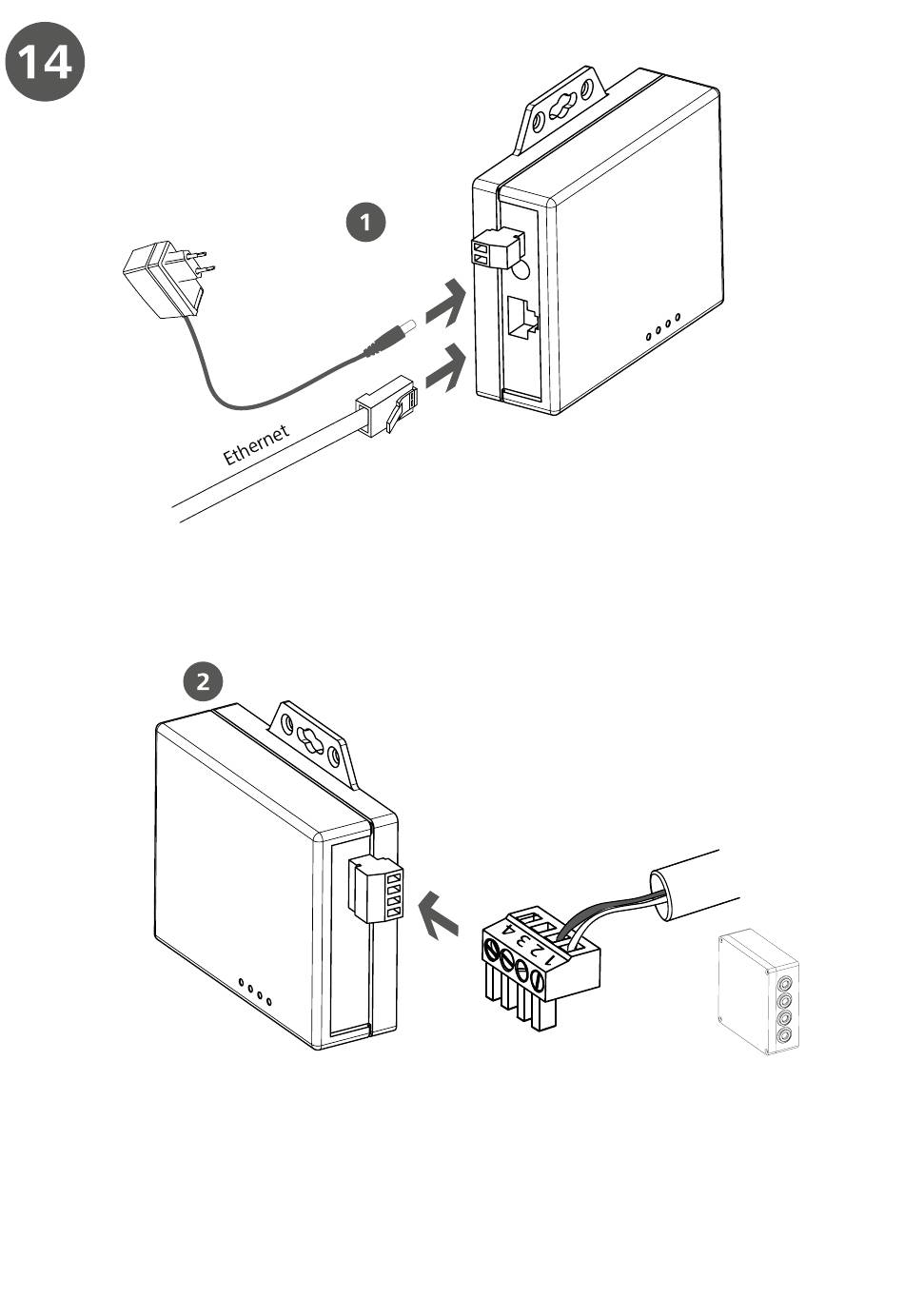 14

1

Ethernet

2

4 3 2 1