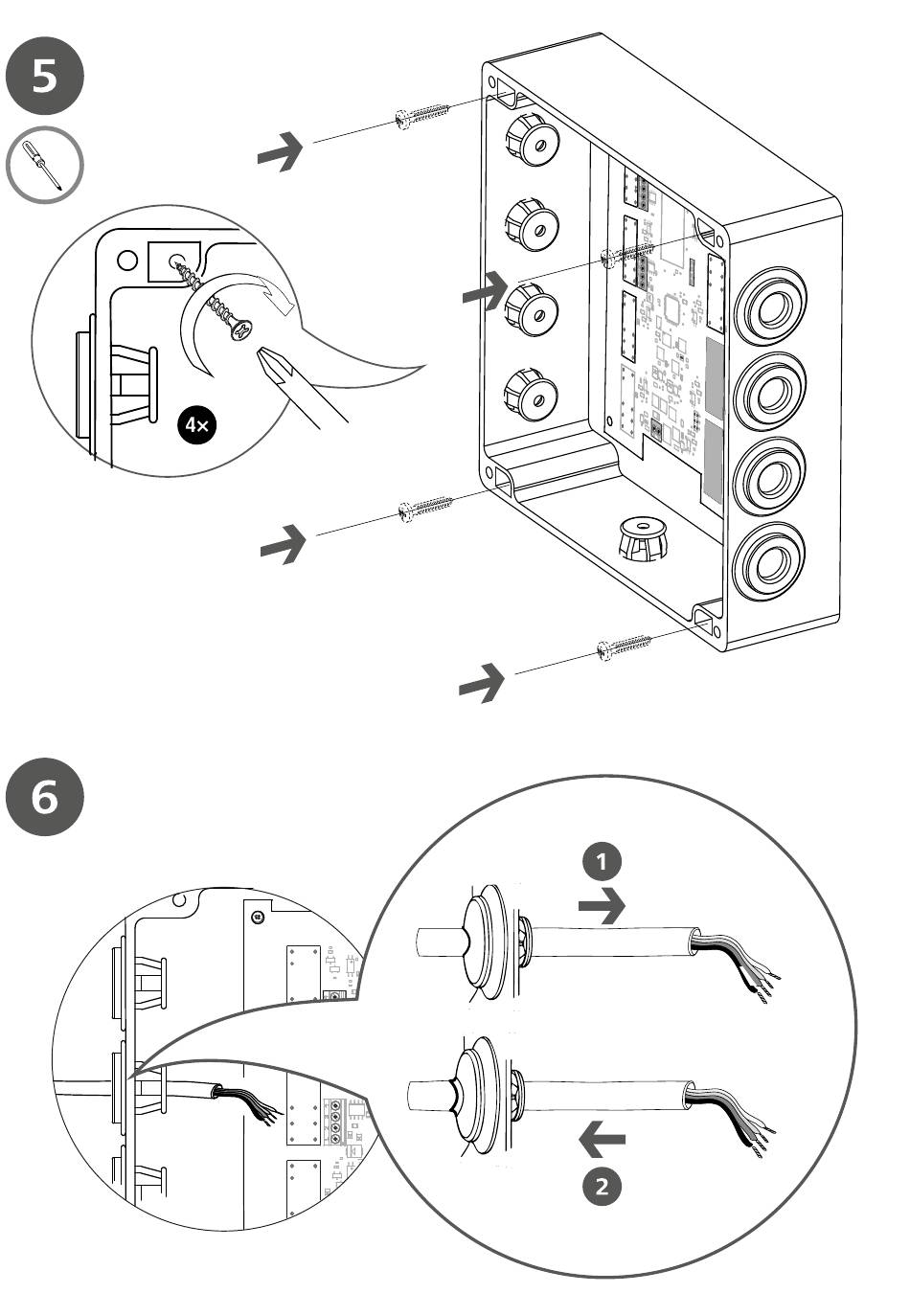 5

4×

6

1

2