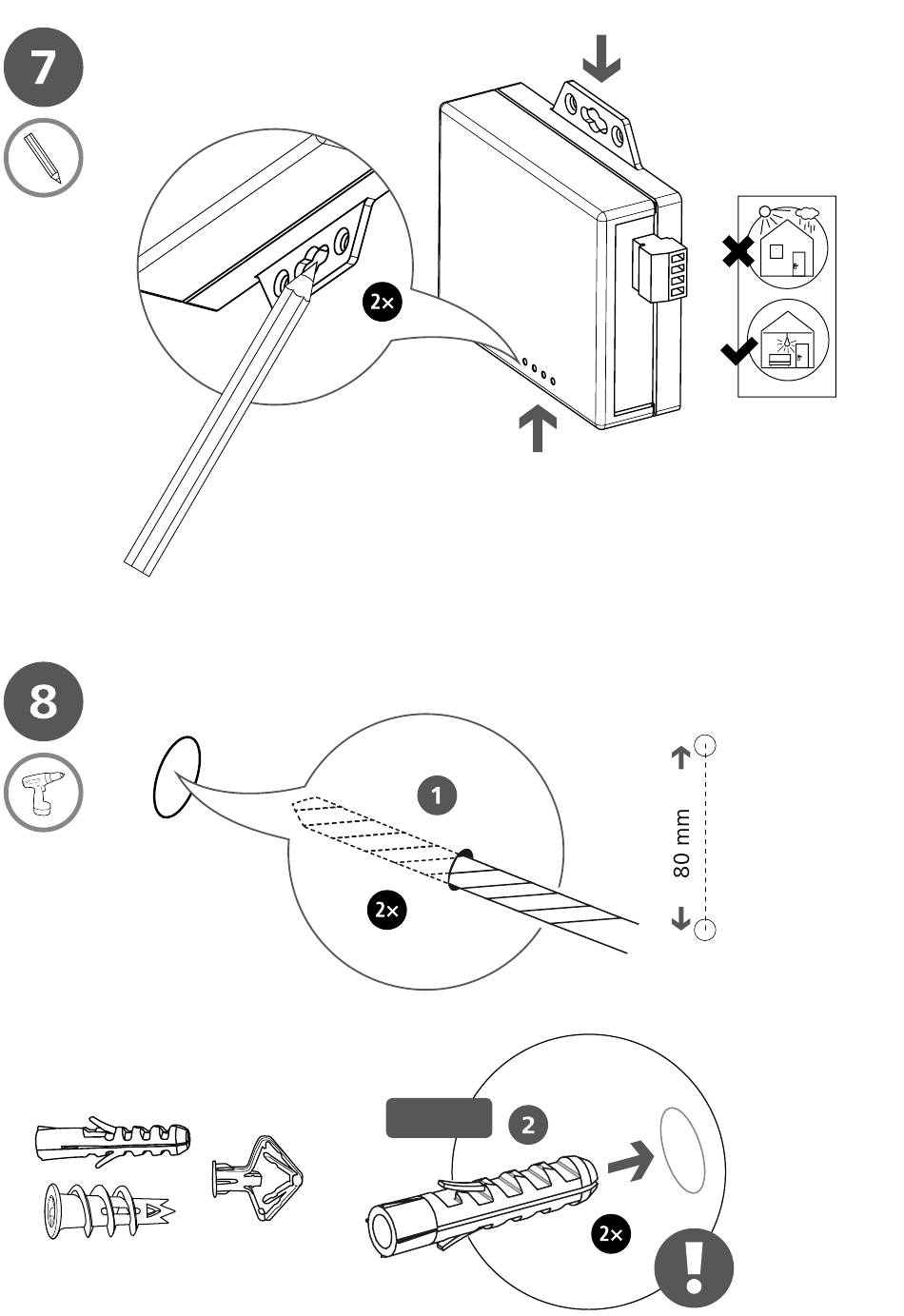 7

2×

8

1

2×

80 mm

2

2×

!