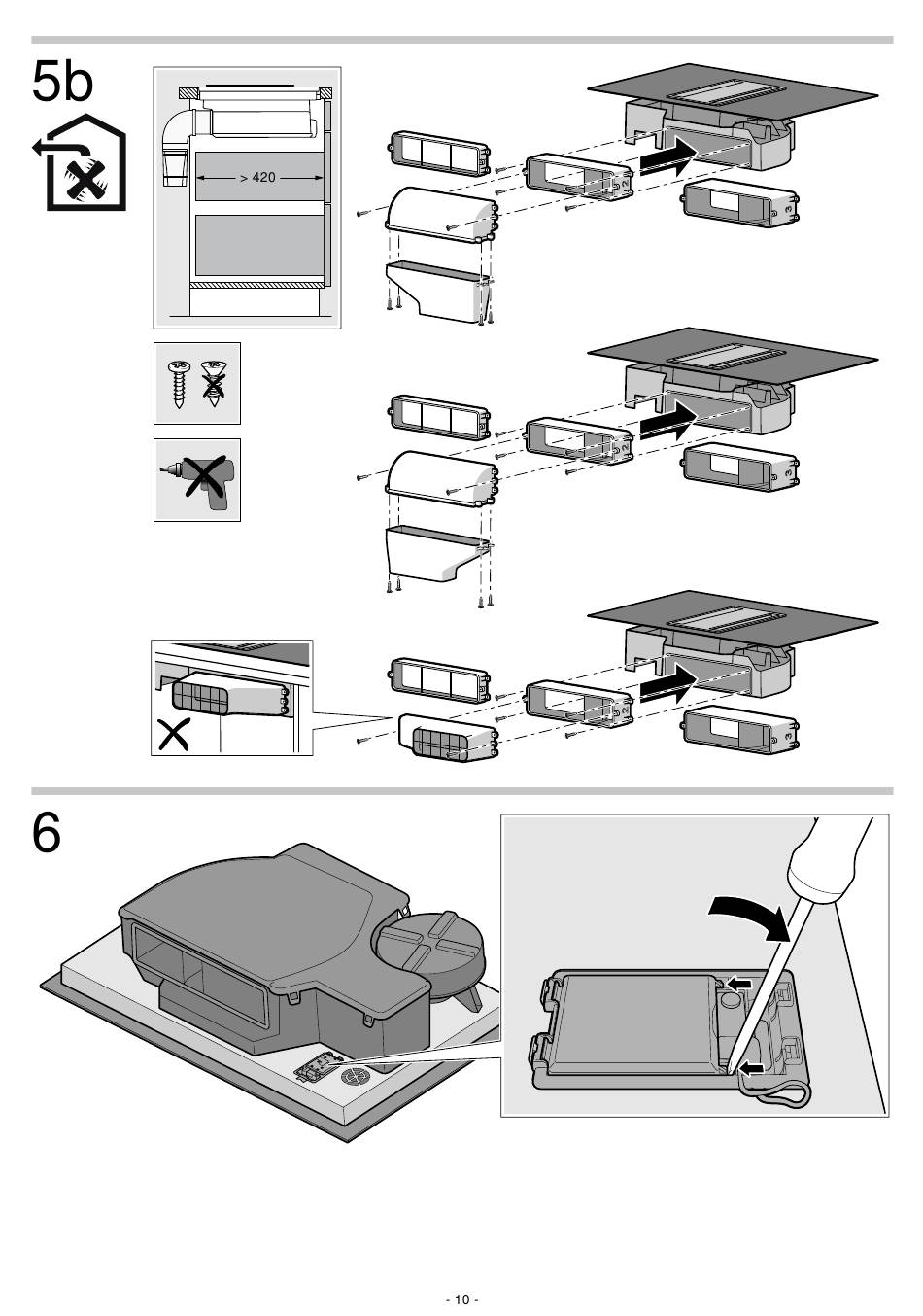 5b

> 420

6

- 10 -