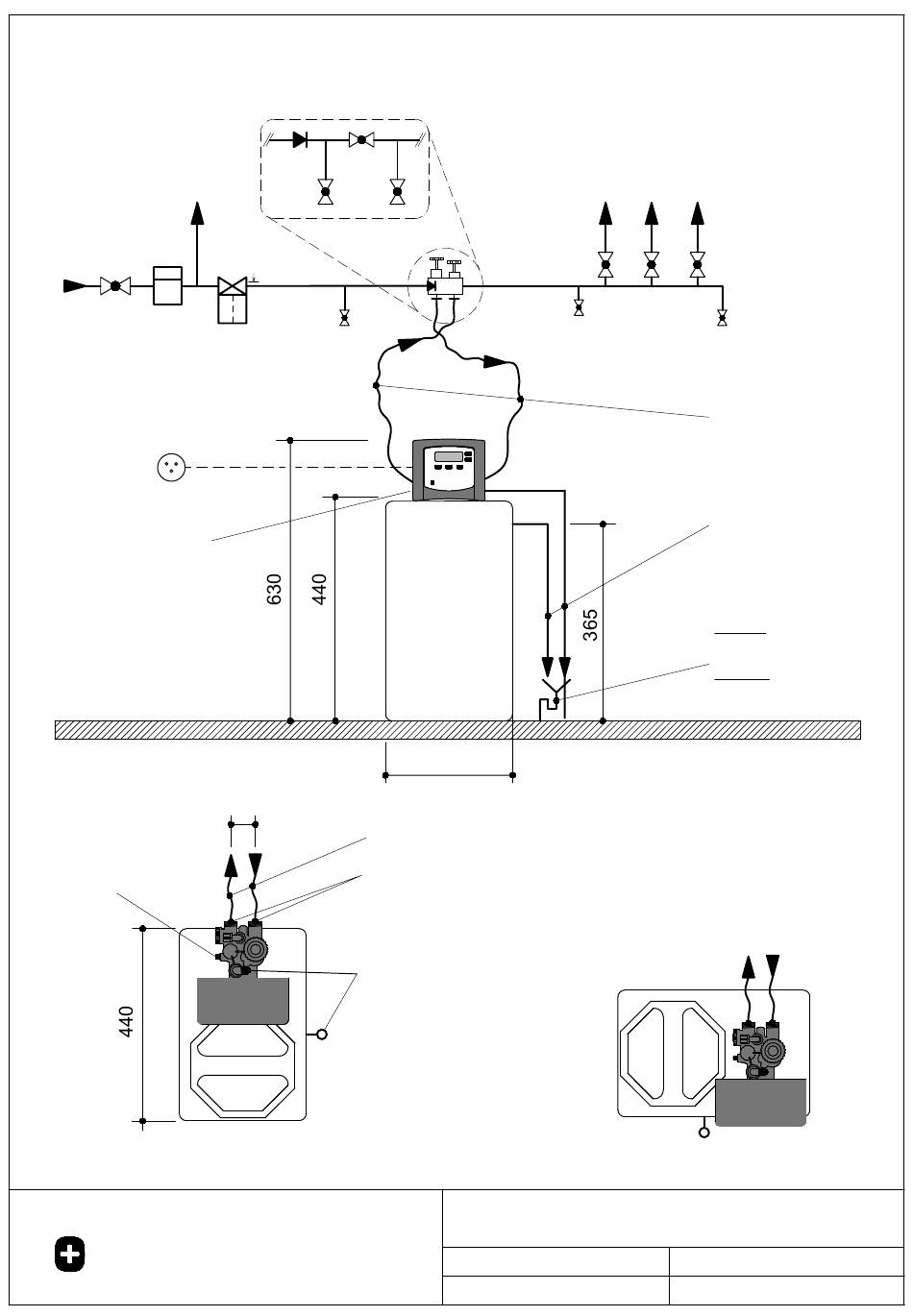 630

440

365

440